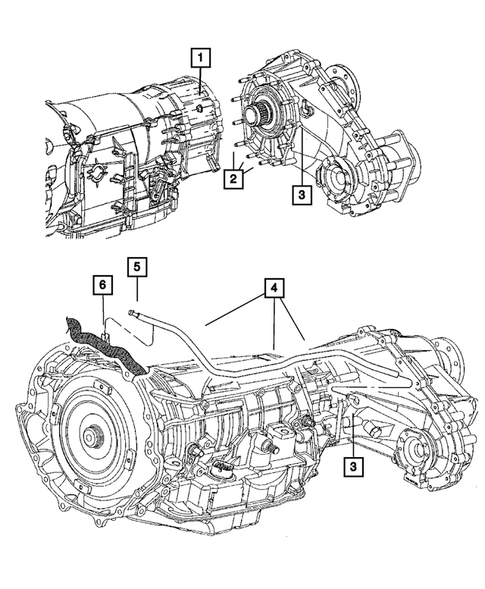 1
2
3
5
6
4
3