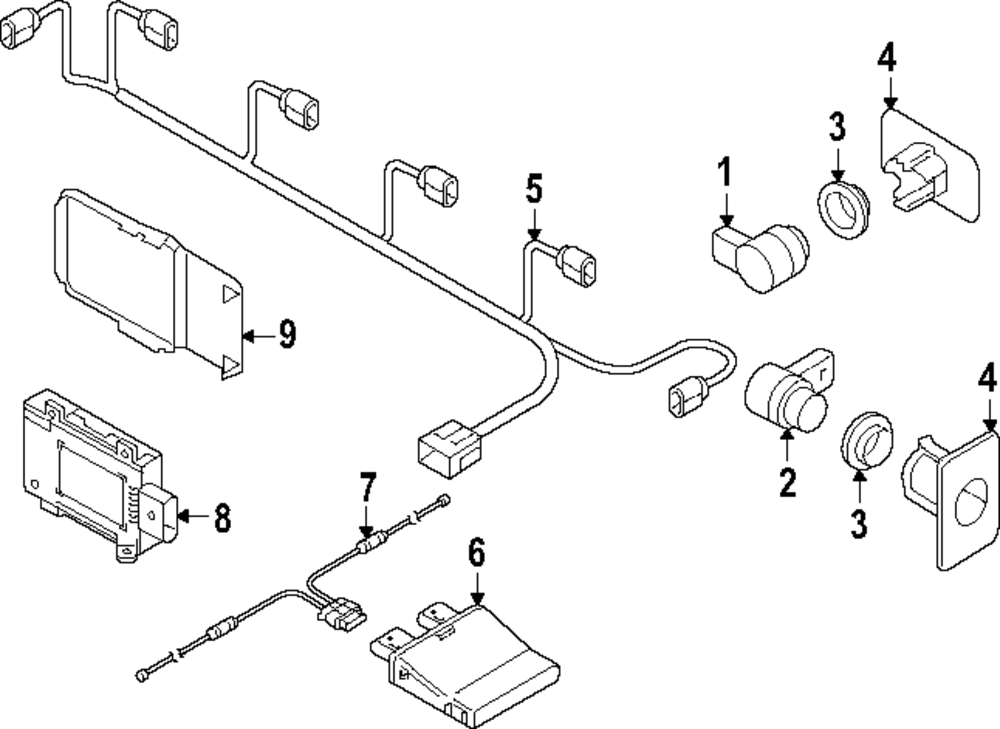 4
3
1
5
9
4
2
3
8
7
6