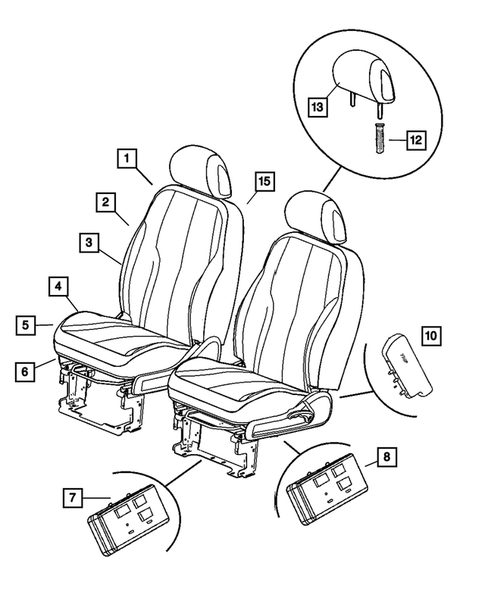 13
12
1
15
2
3
4
5
6
10
8
7