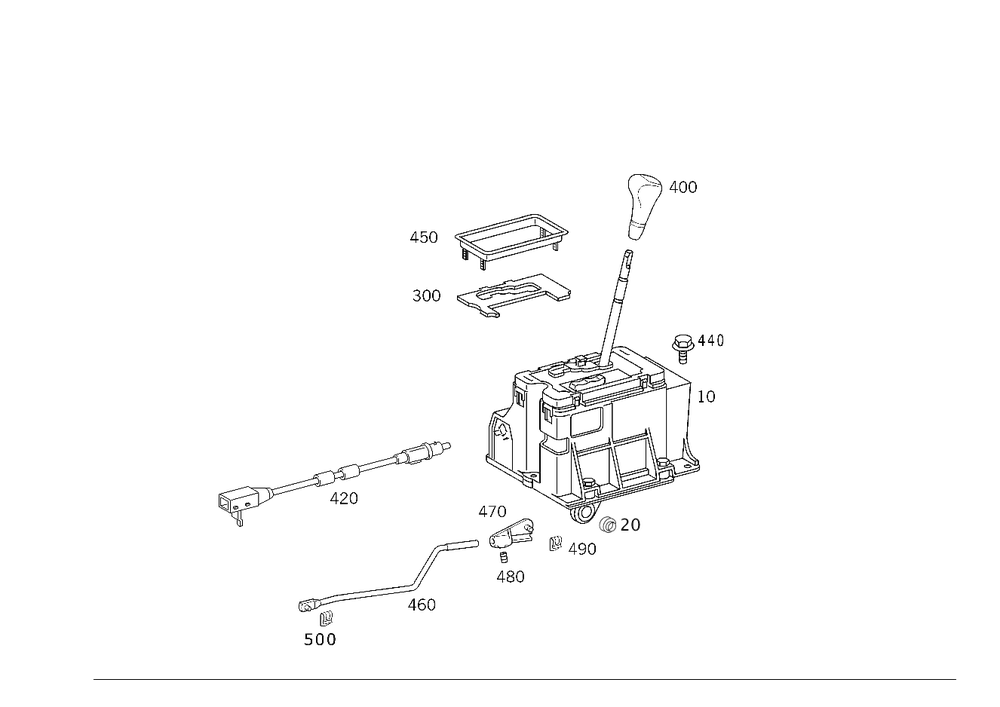 400
450
300
440
10
420
470
20
490
480
460
500