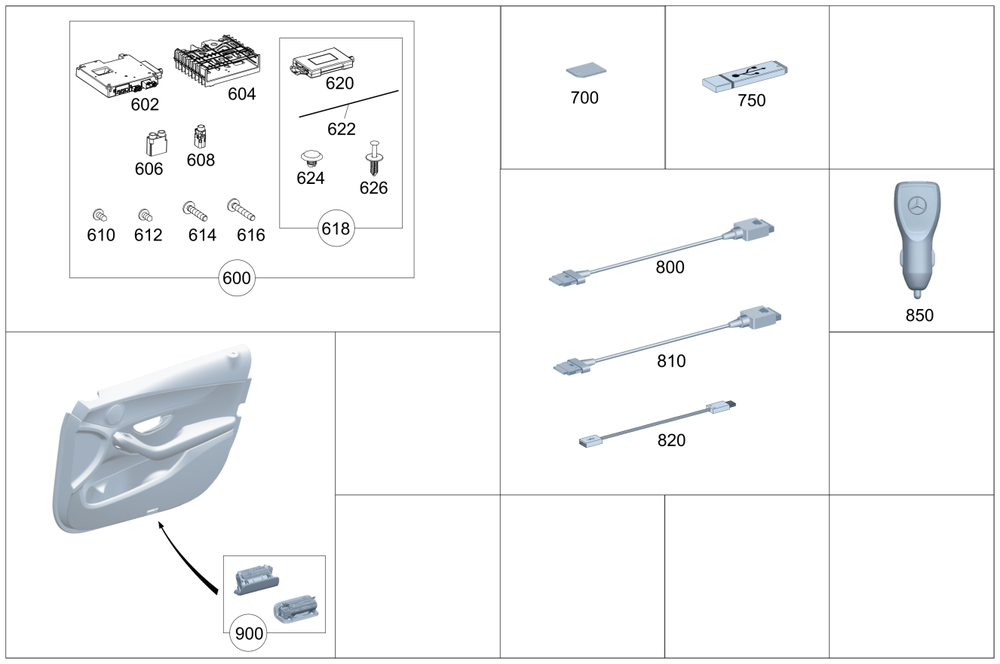 602
604
620
622
606
608
624
626
610
612
614
616
618
600
700
750
800
810
820
850
900