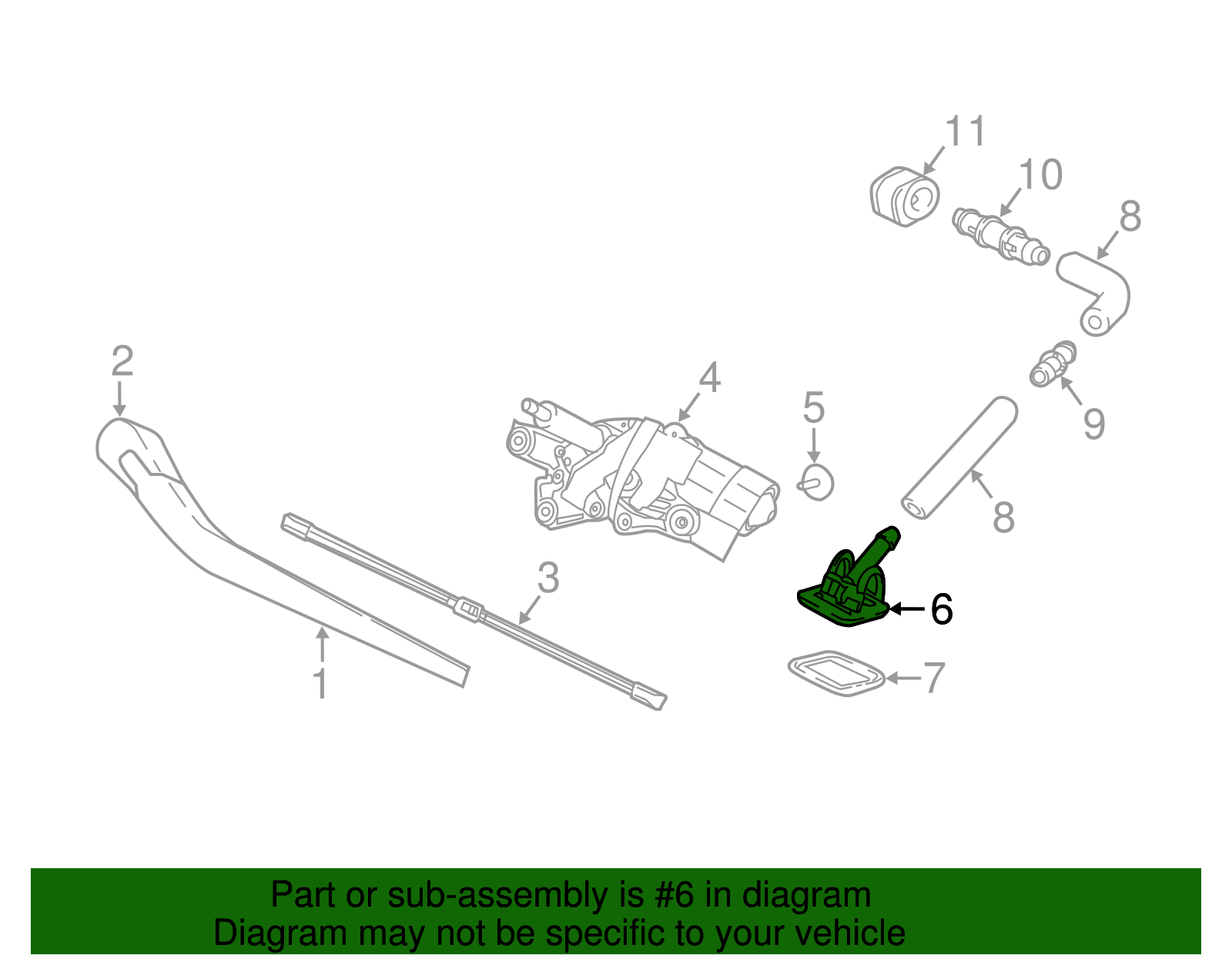 11
10
8
2
4
5
9
8
3
6
1
7

Part or sub-assembly is #6 in diagram
Diagram may not be specific to your vehicle