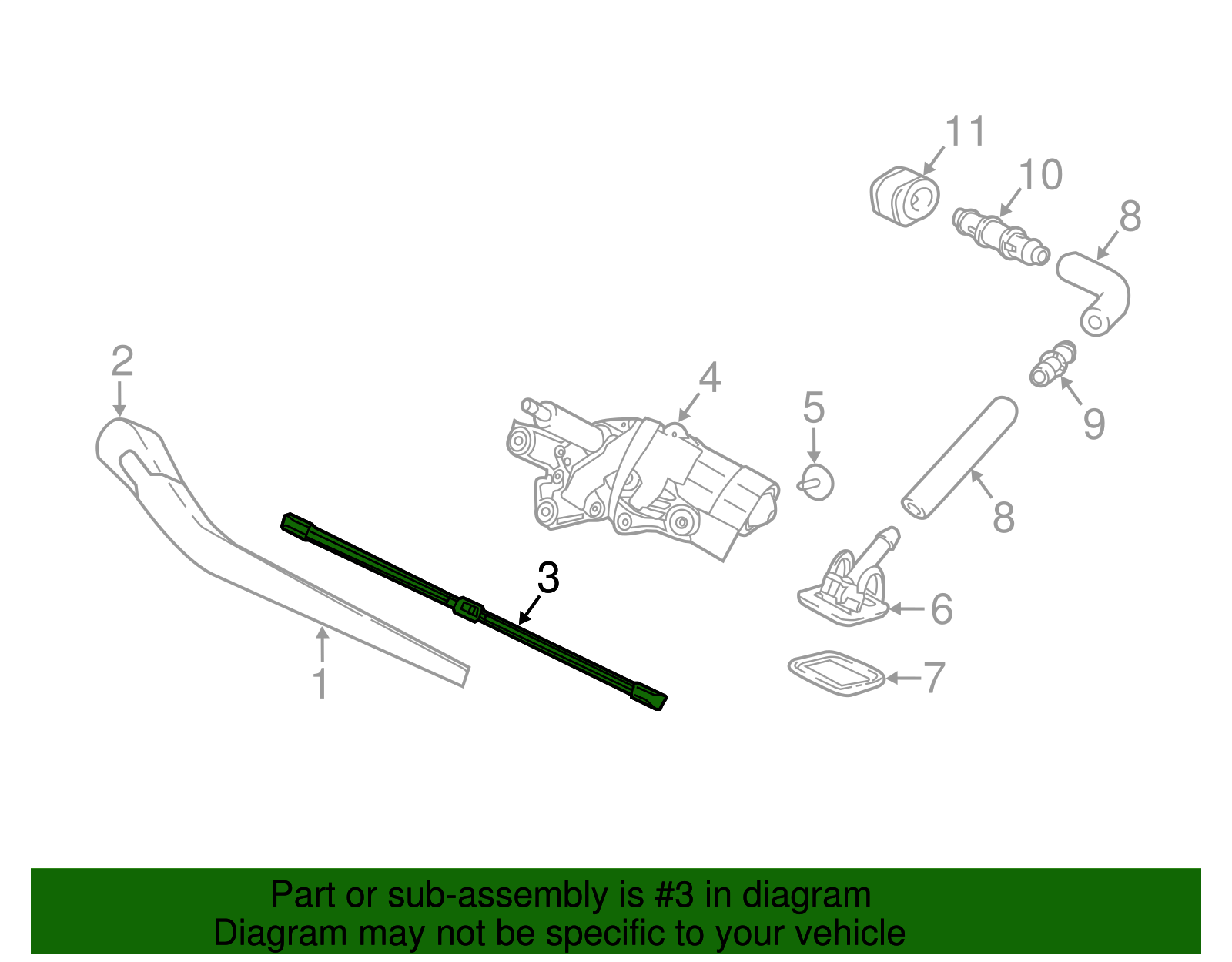 11
10
8
2
4
5
9
8
3
6
1
7

Part or sub-assembly is #3 in diagram
Diagram may not be specific to your vehicle