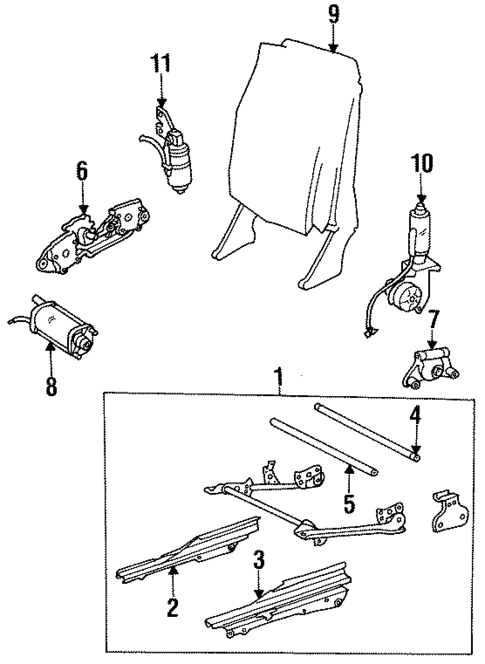 9
11
6
10
8
7
1
4
5
3
2