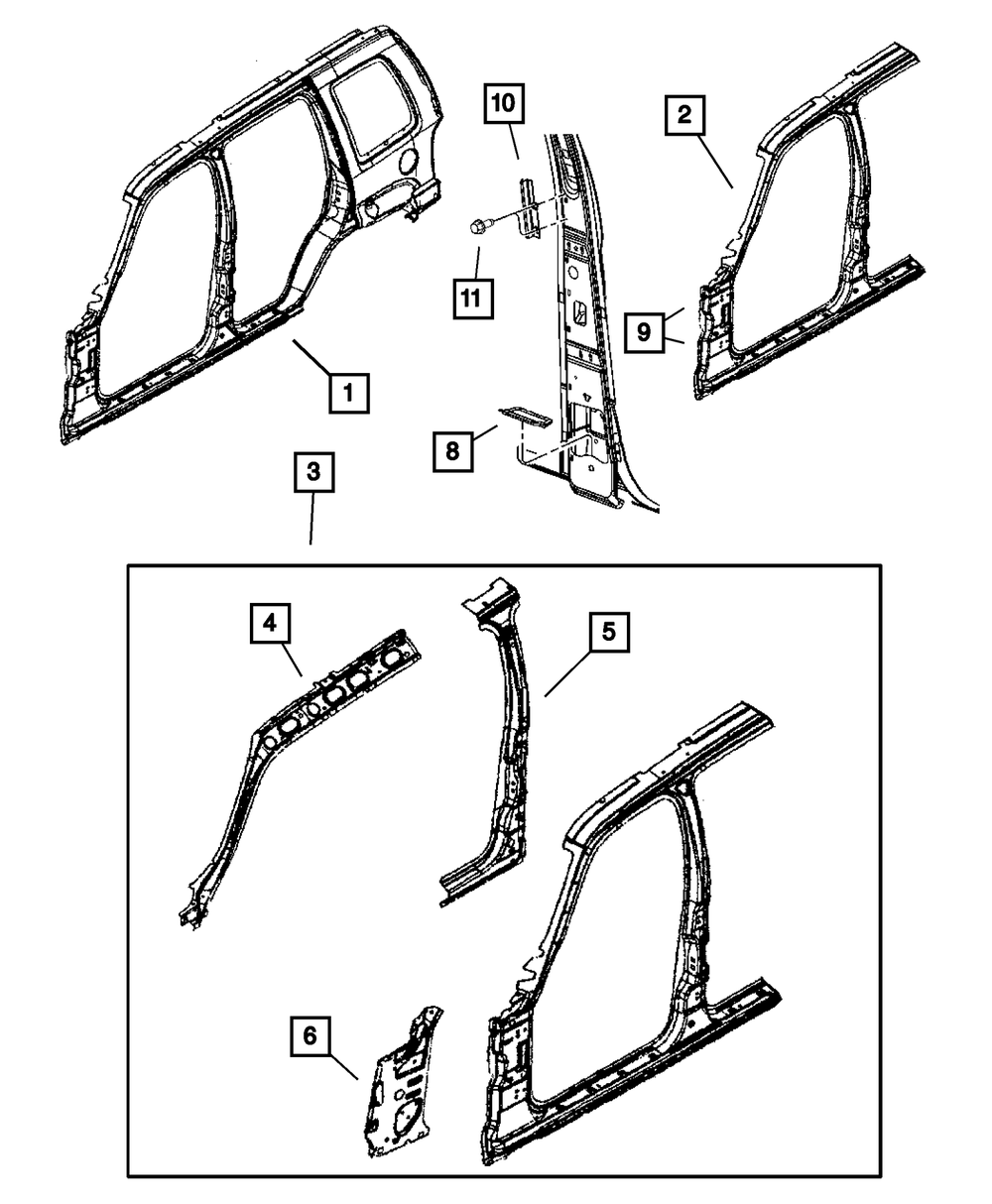 10
2
11
9
1
8
3
4
5
6