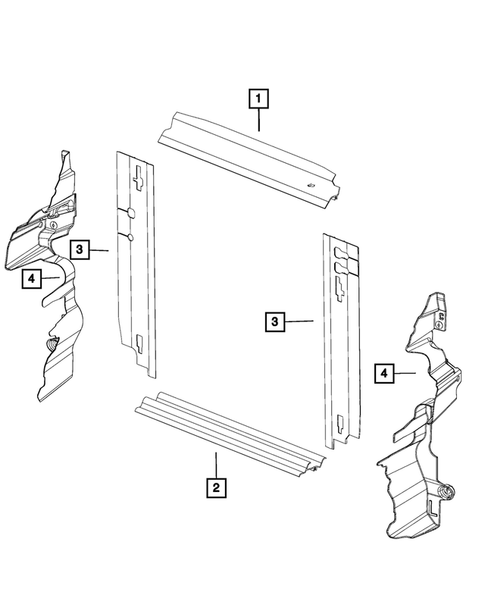 1
3
4
3
4
2