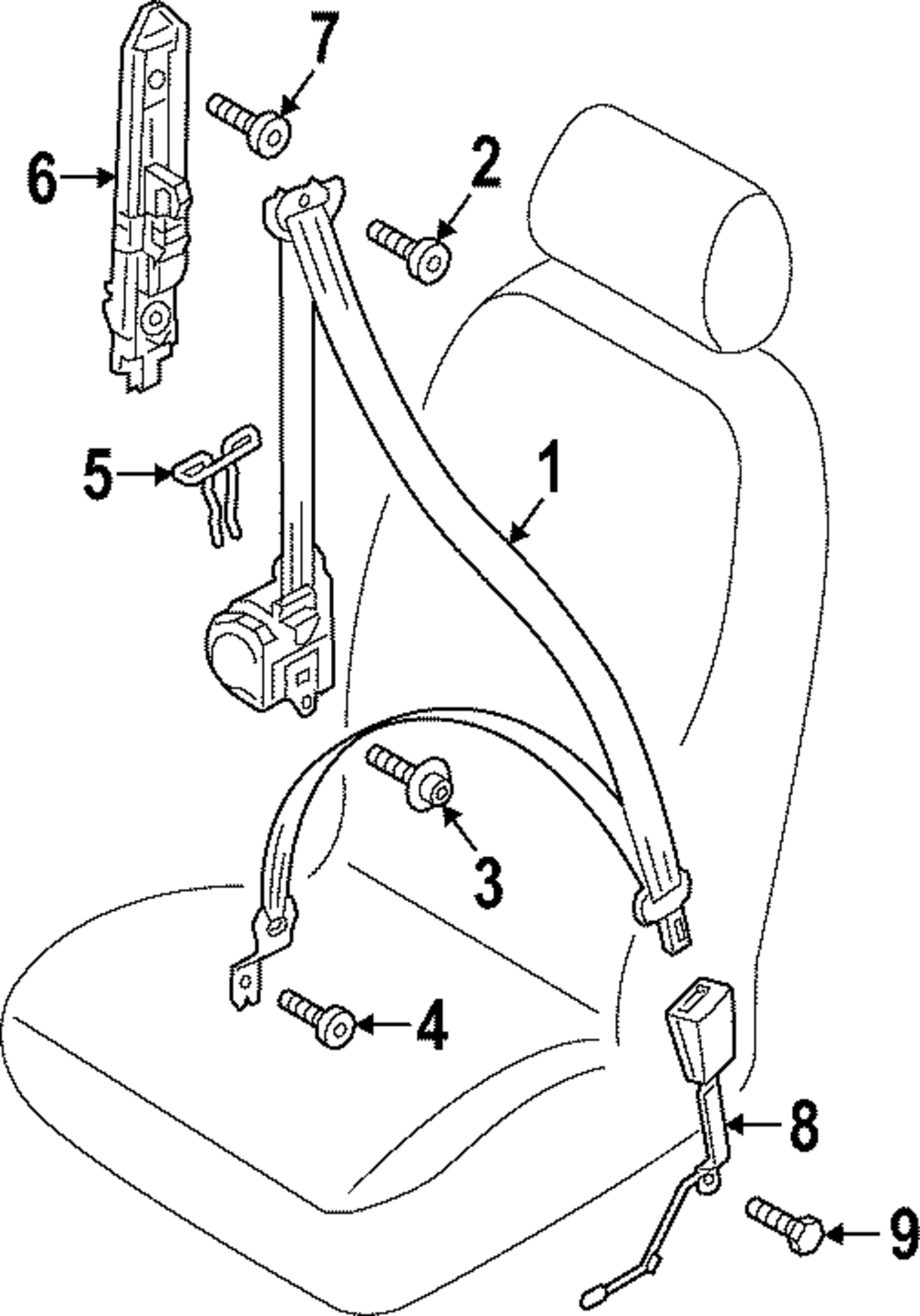 7
6
2
5
1
3
4
8
9