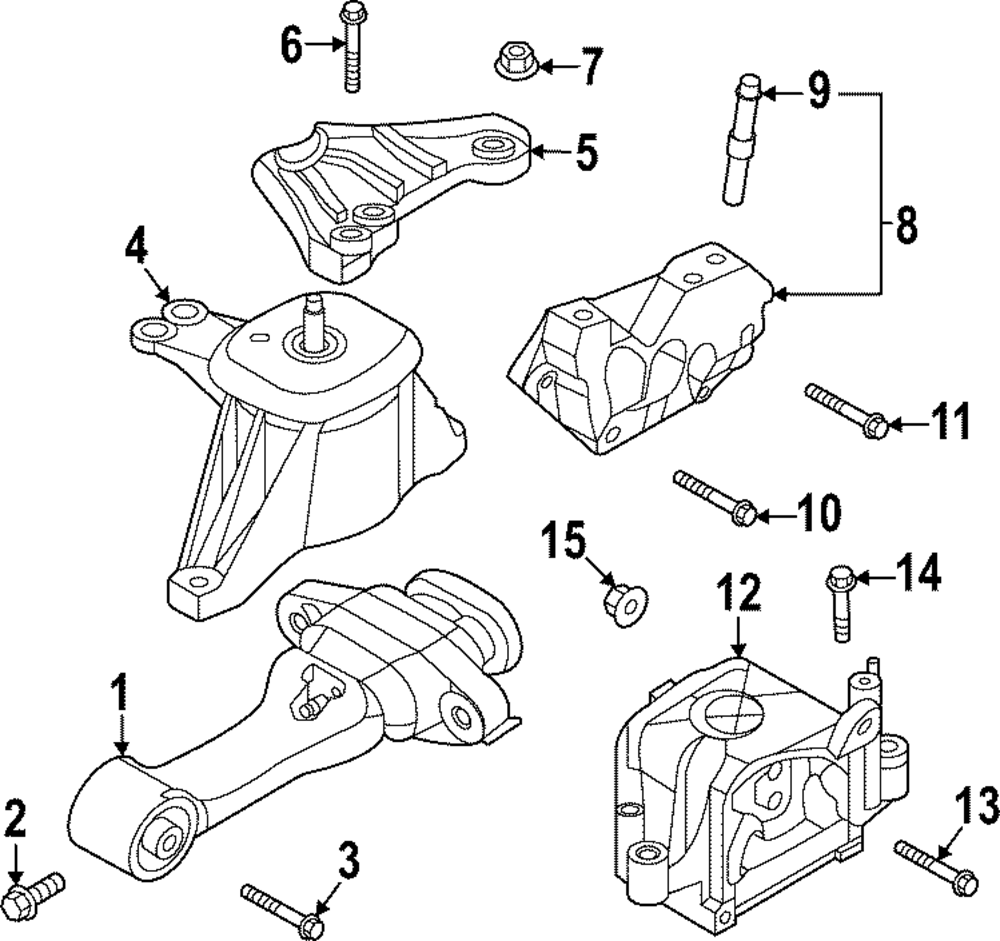 6
7
9
5
8
4
11
10
15
14
12
1
2
3
13