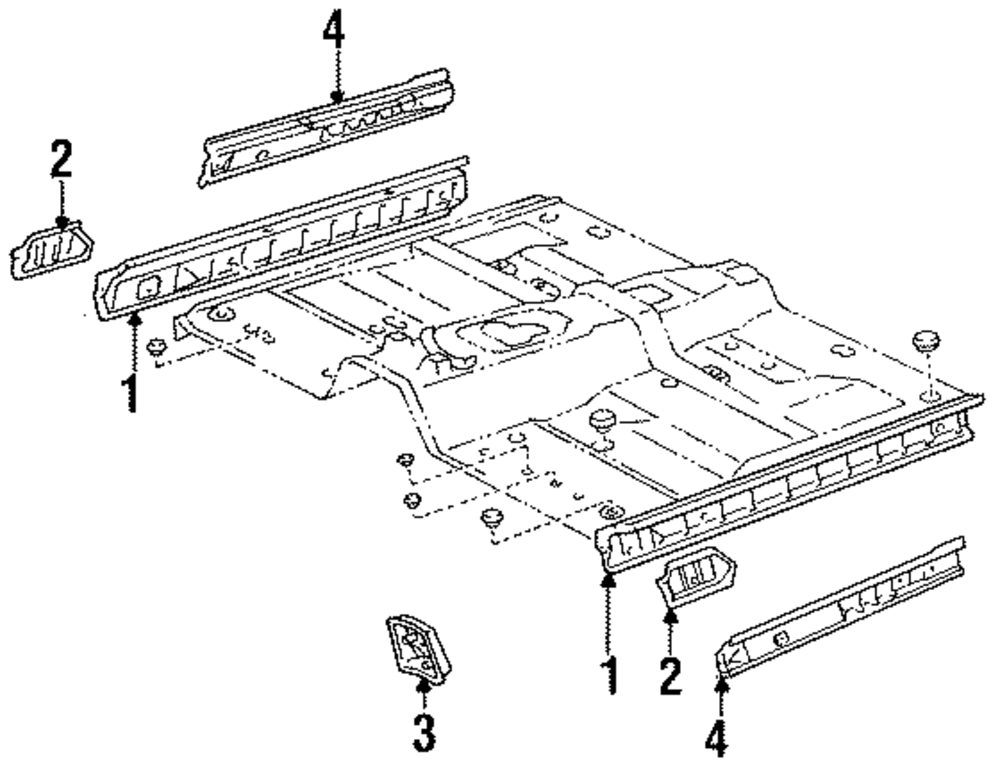 4
2
1
1
2
3
4