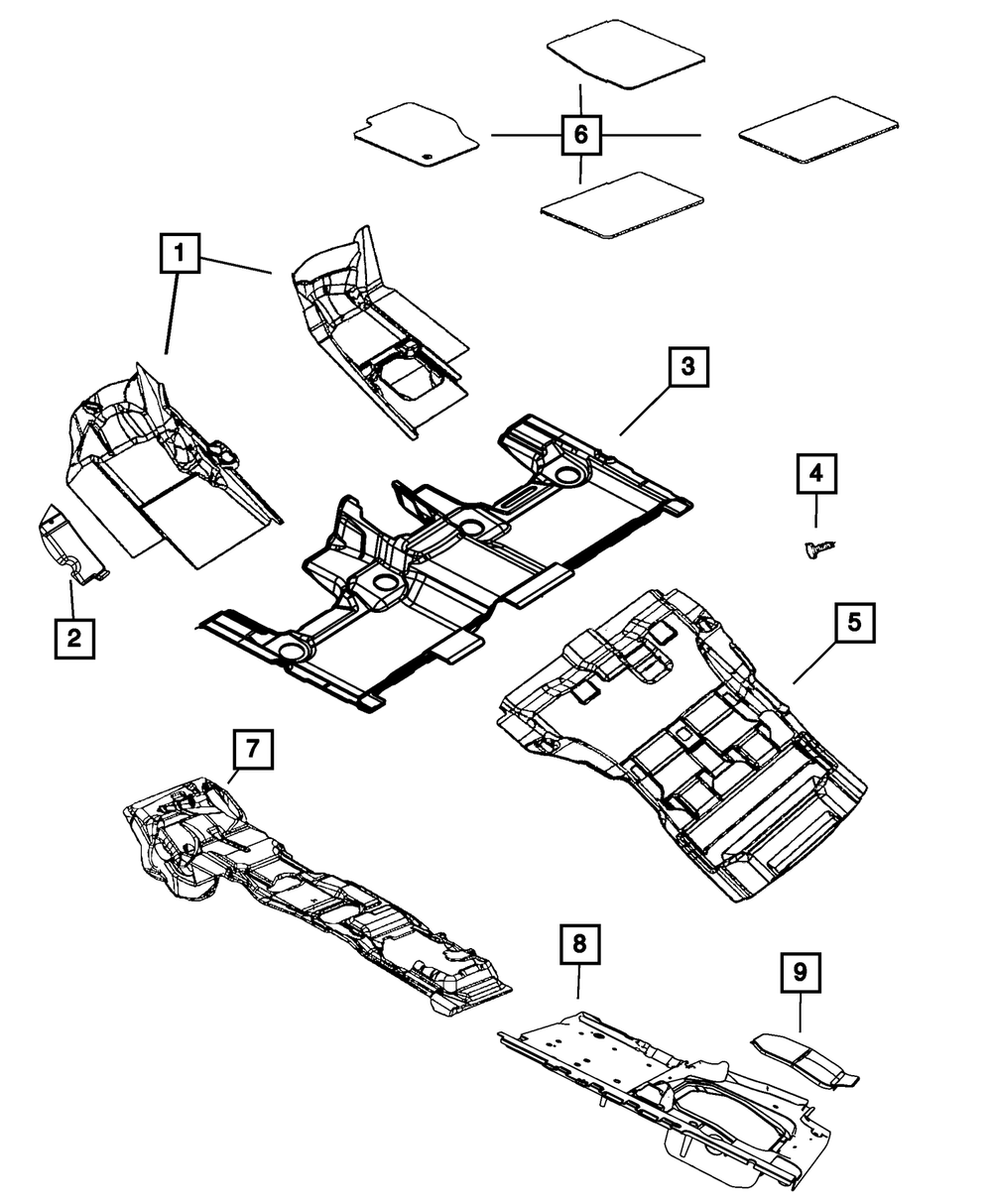 6
1
3
4
2
5
7
8
9