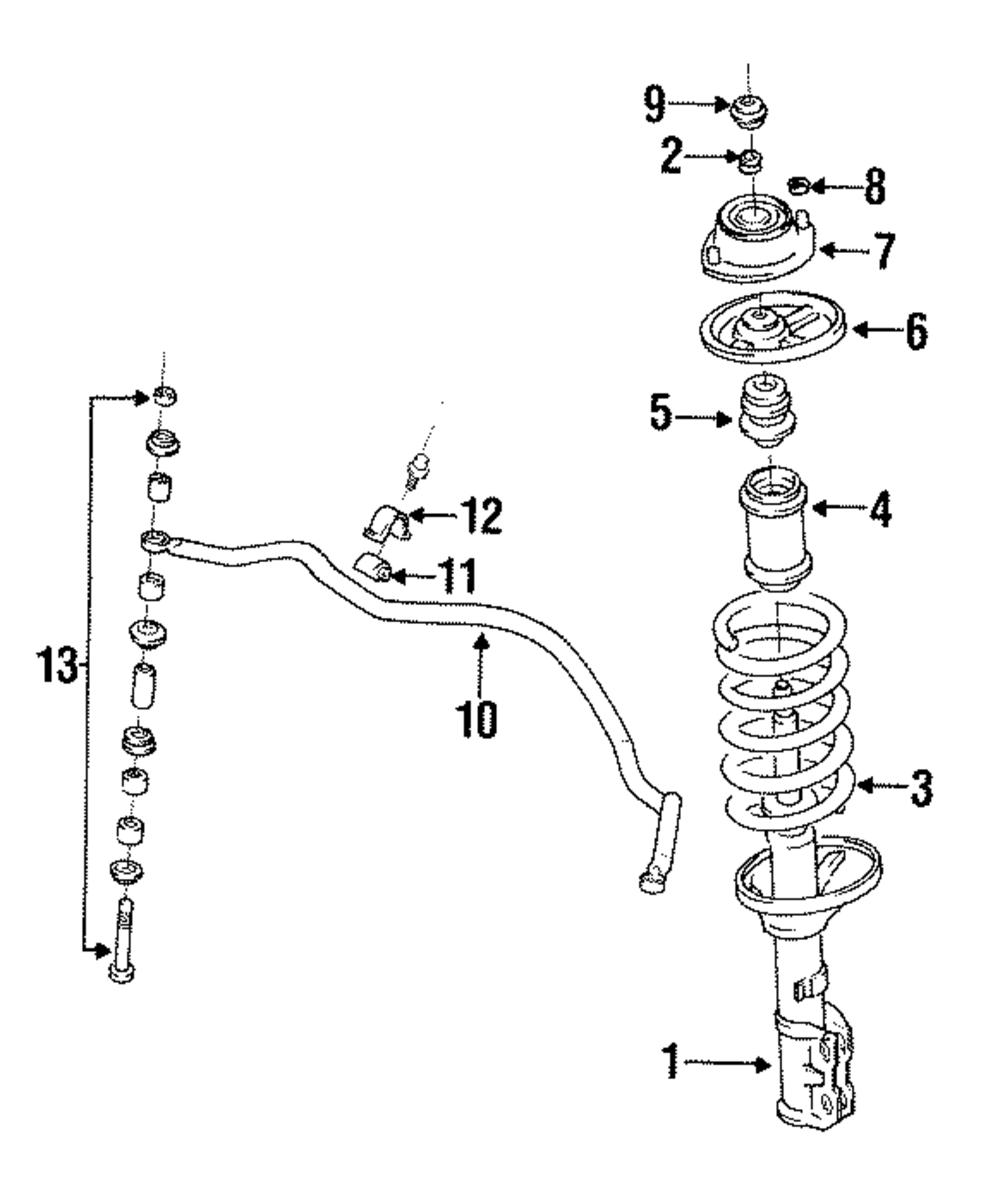 9
2
8
7
6
5
4
12
11
13
10
3
1