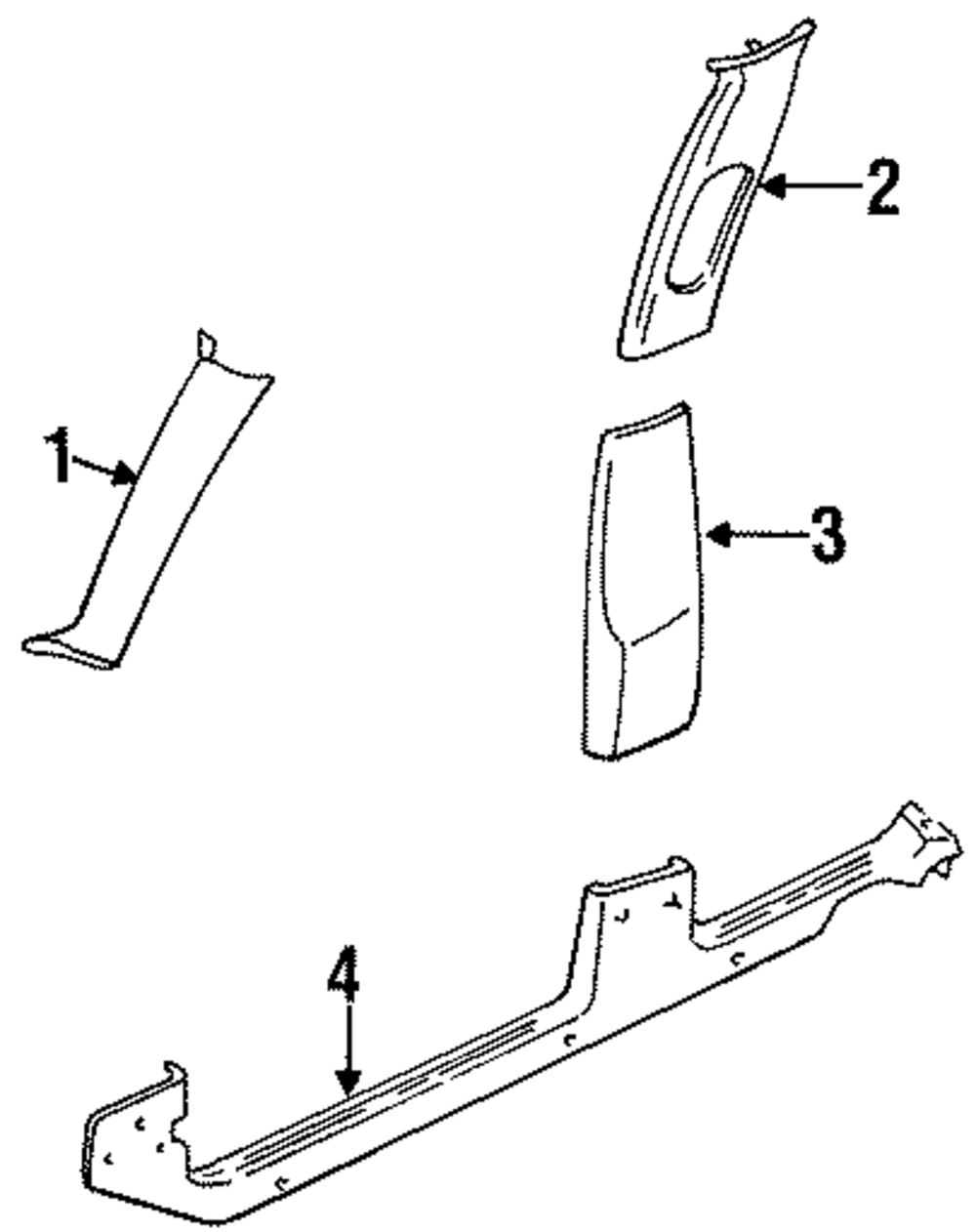 2
1
3
4