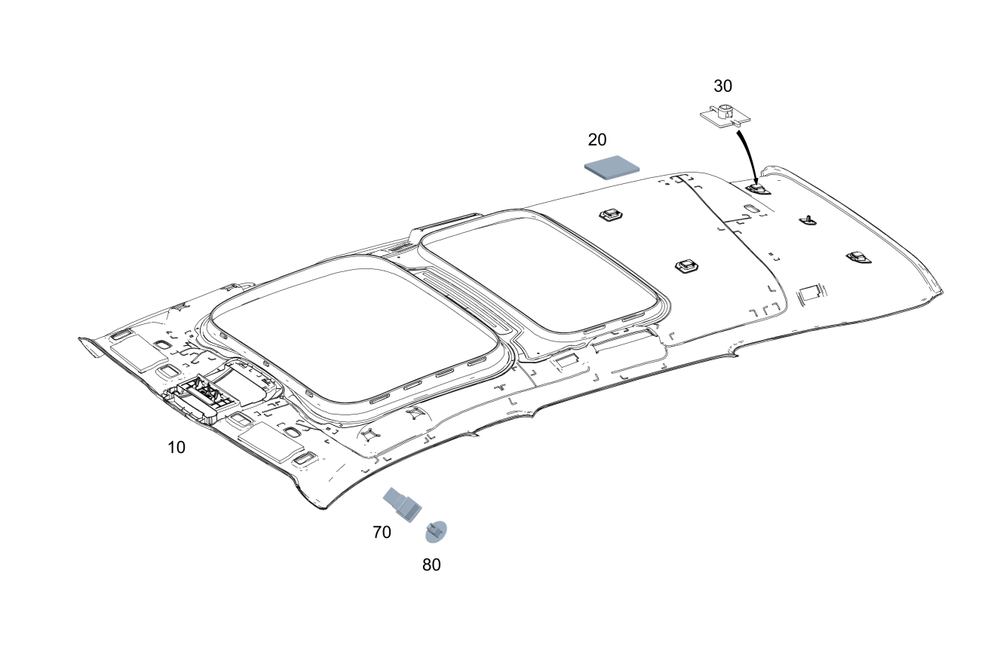 30

20

10

70

80