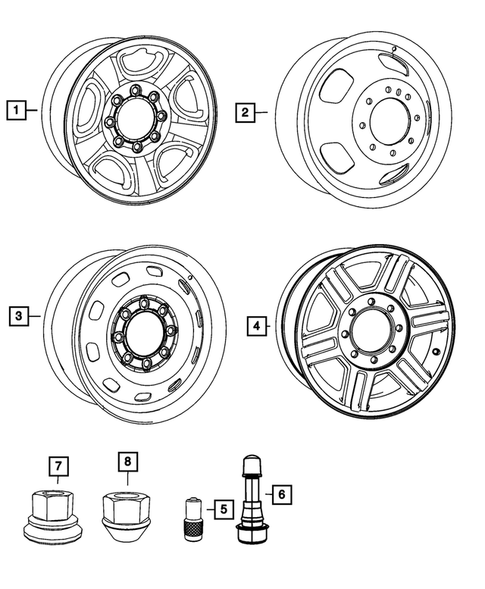 1
2
3
4
7
8
5
6