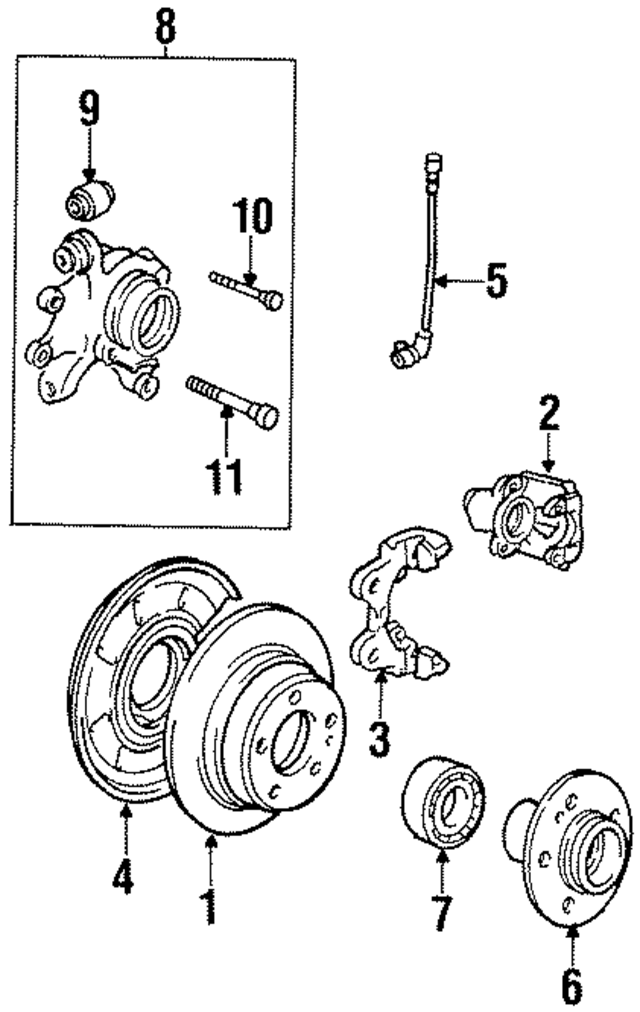 8
9
10
5
11
2
3
4
1
7
6