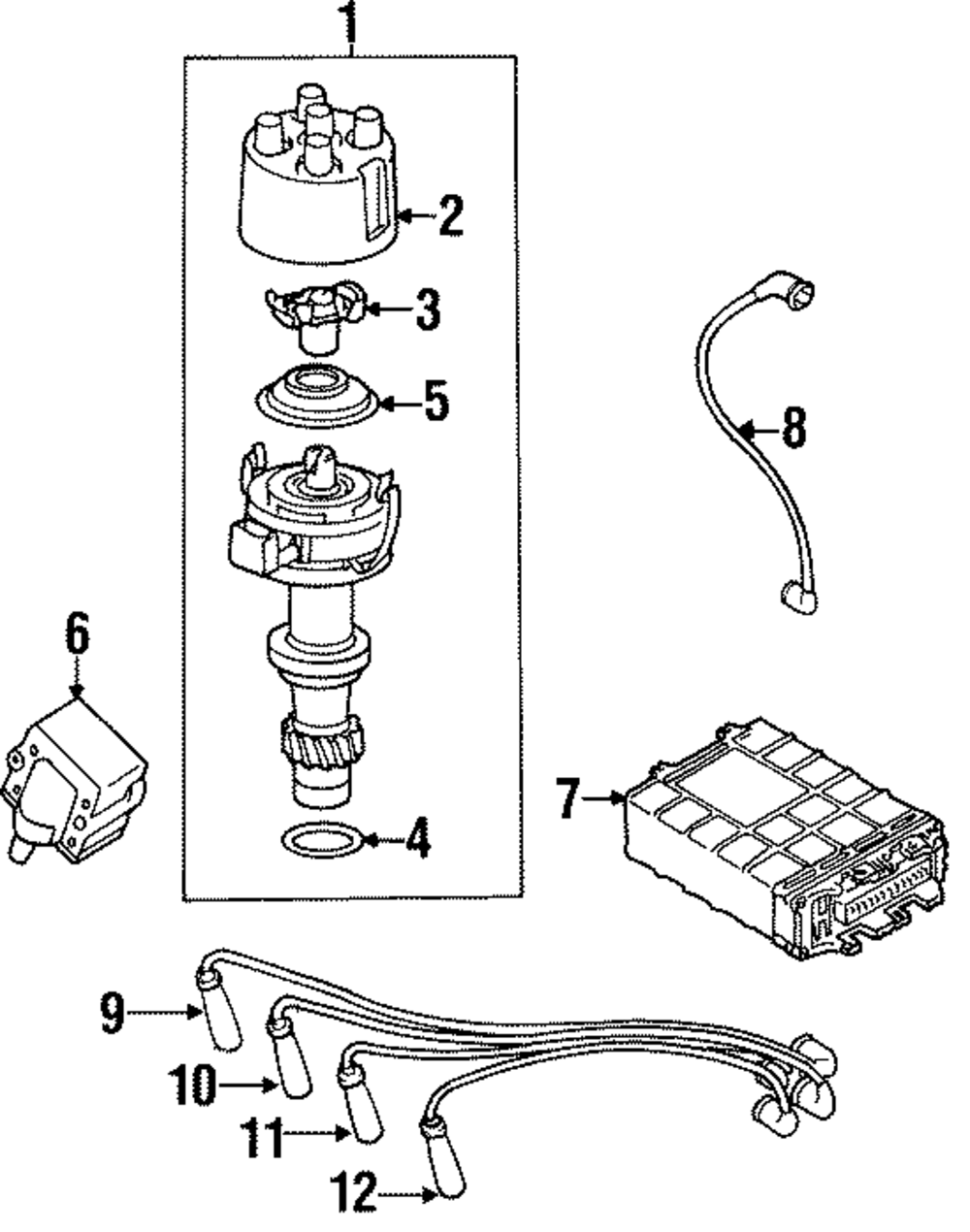 1
2
3
5
8
6
7
4
9
10
11
12