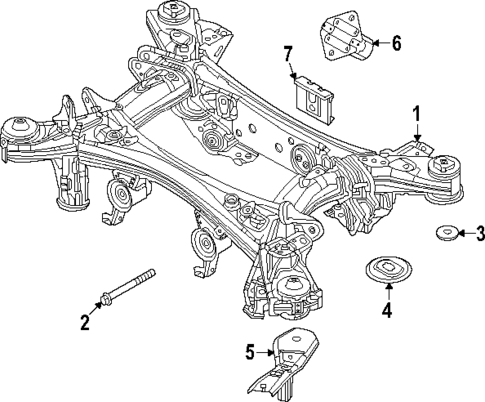 6
7
1
3
4
2
5