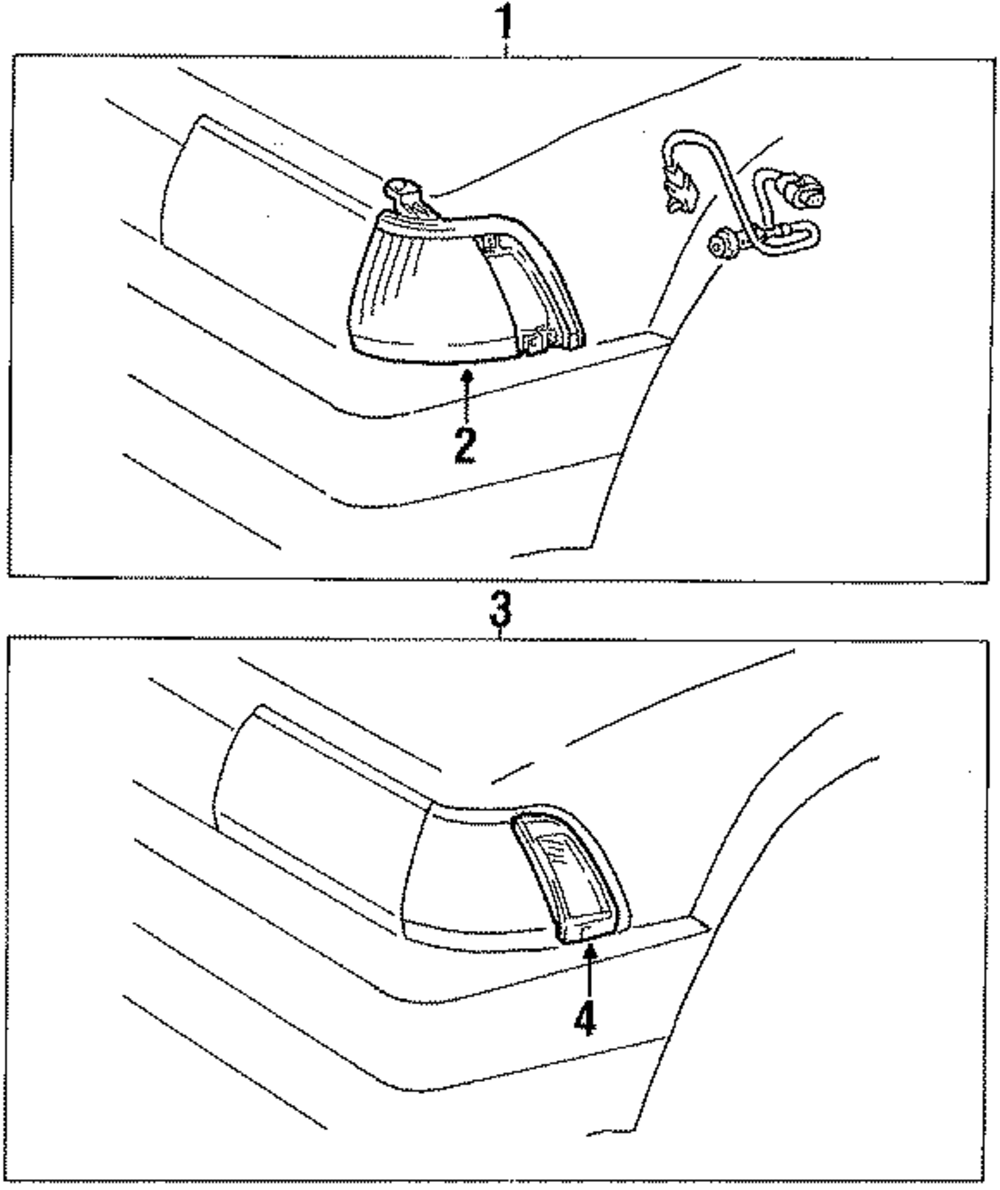 1
2
3
4