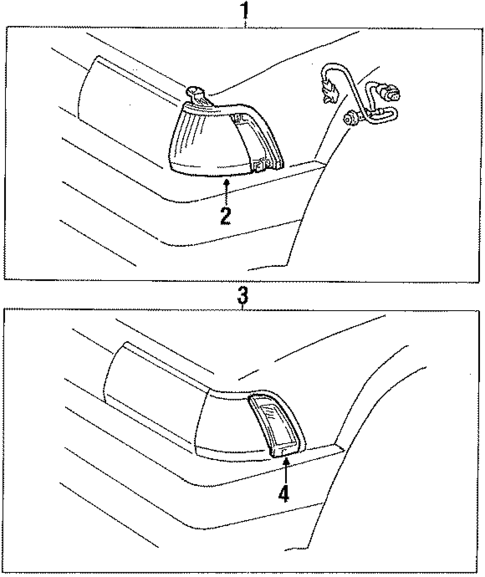 1

2

3

4