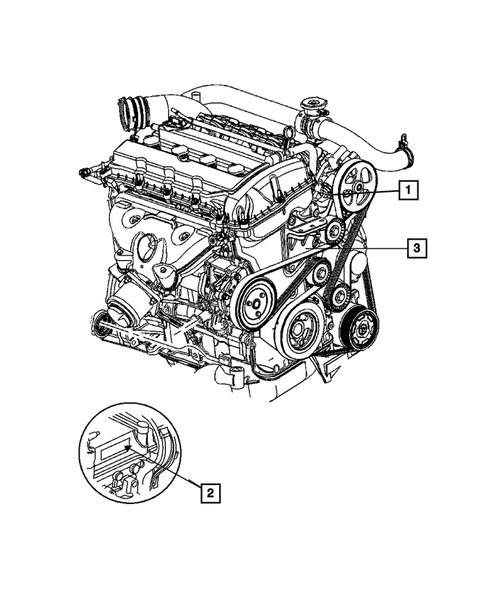 1
3
2