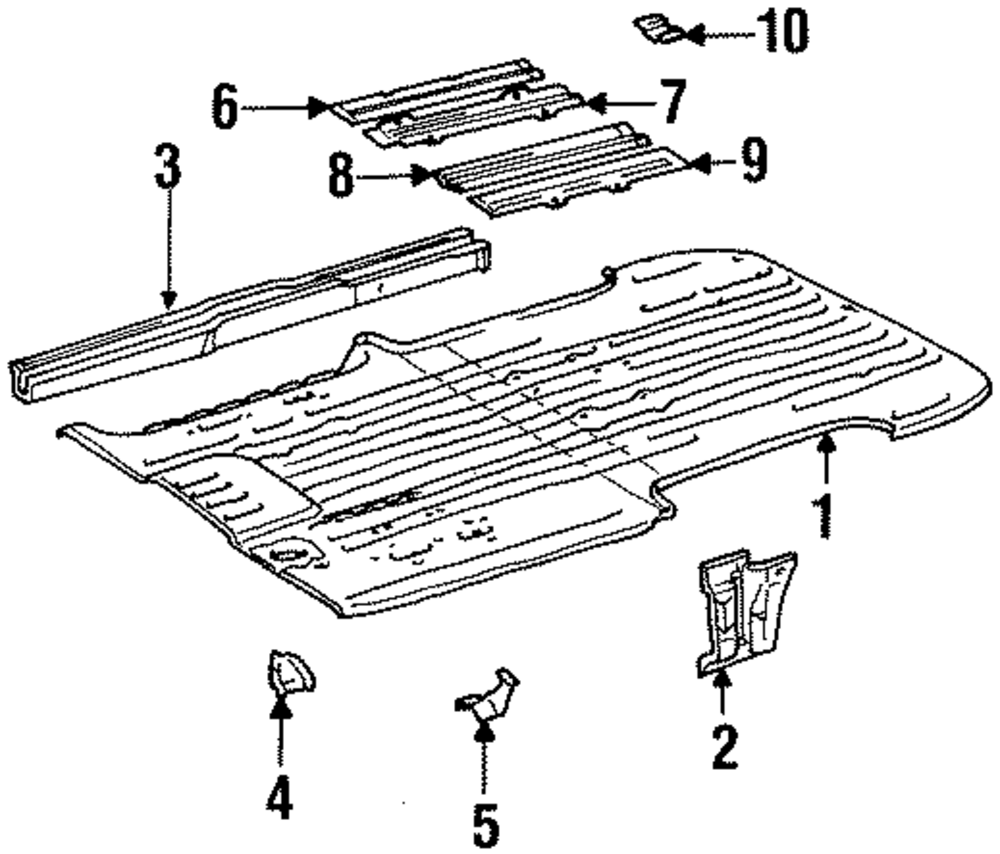 10
6
7
3
8
9
1
2
4
5