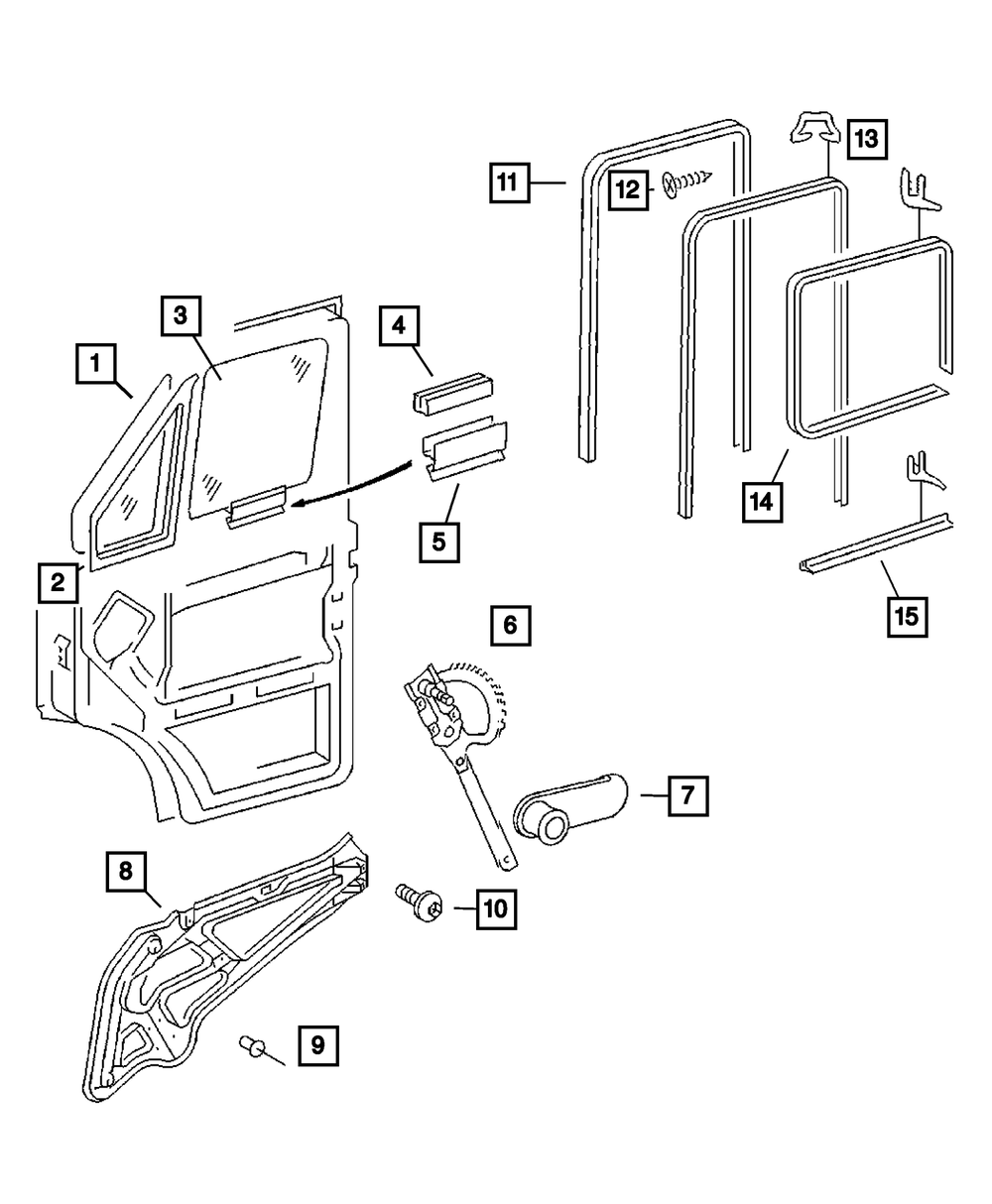 11
12
13
3
4
1
14
5
2
15
6
7
8
10
9