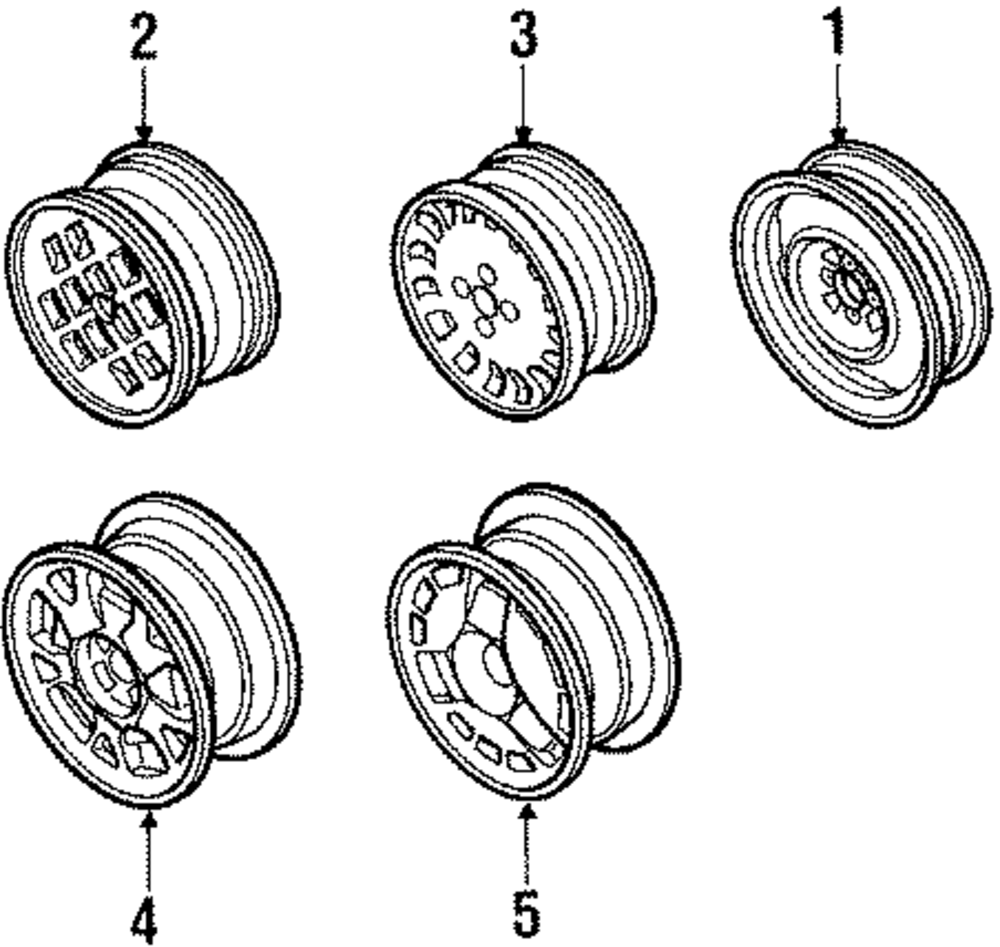 2
3
1
4
5