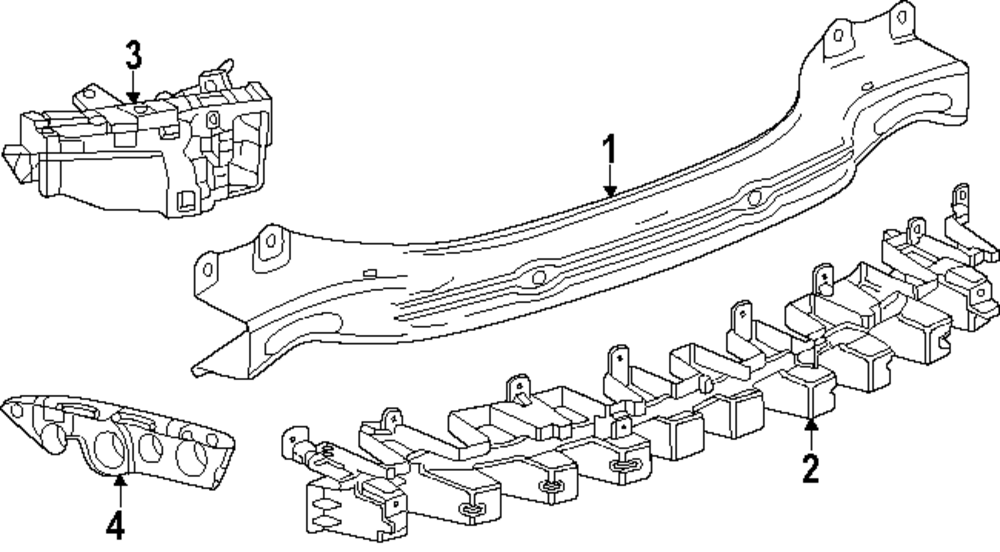 3
1
2
4