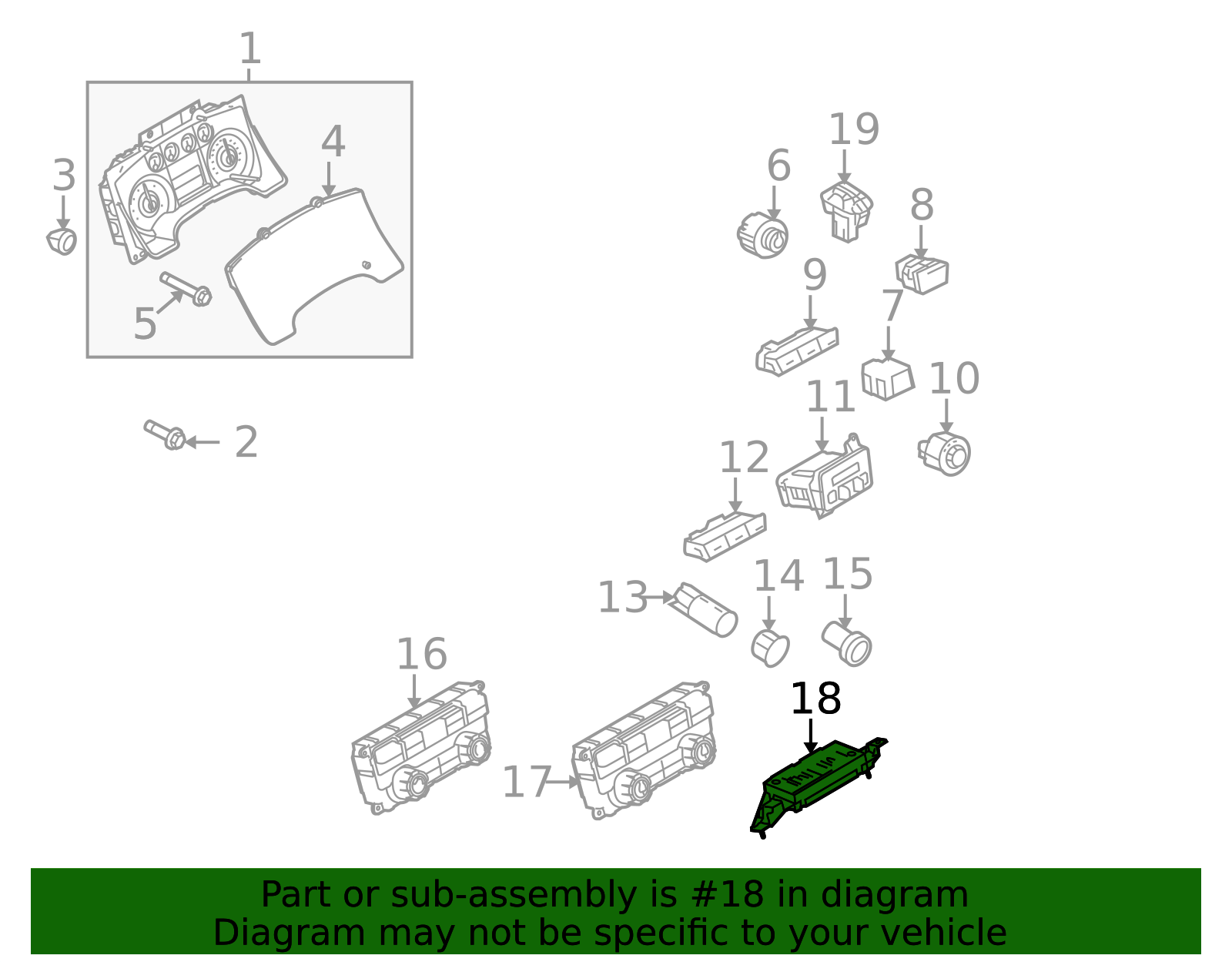 1
3
4
5
2
19
6
8
9
7
10
11
12
13
14
15
16
17
18

Part or sub-assembly is #18 in diagram
Diagram may not be specific to your vehicle