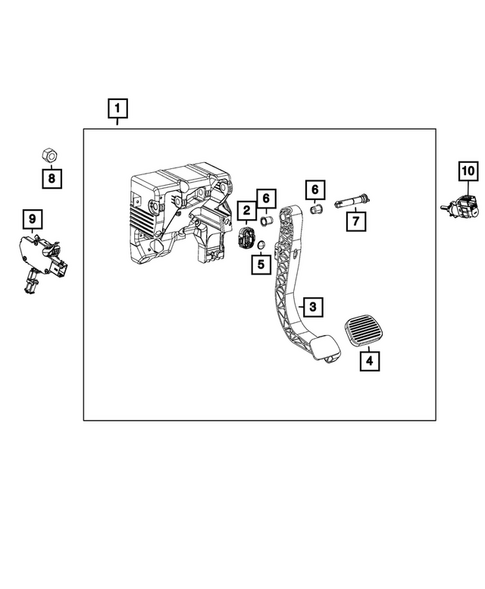 1
8
9
2
6
6
7
10
5
3
4