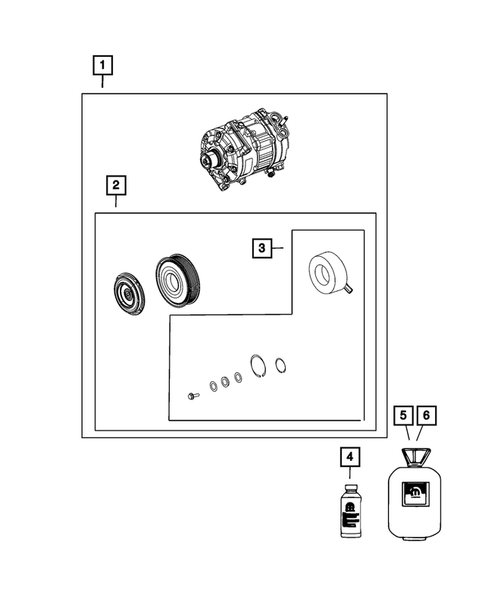 1
2
3
4
5
6