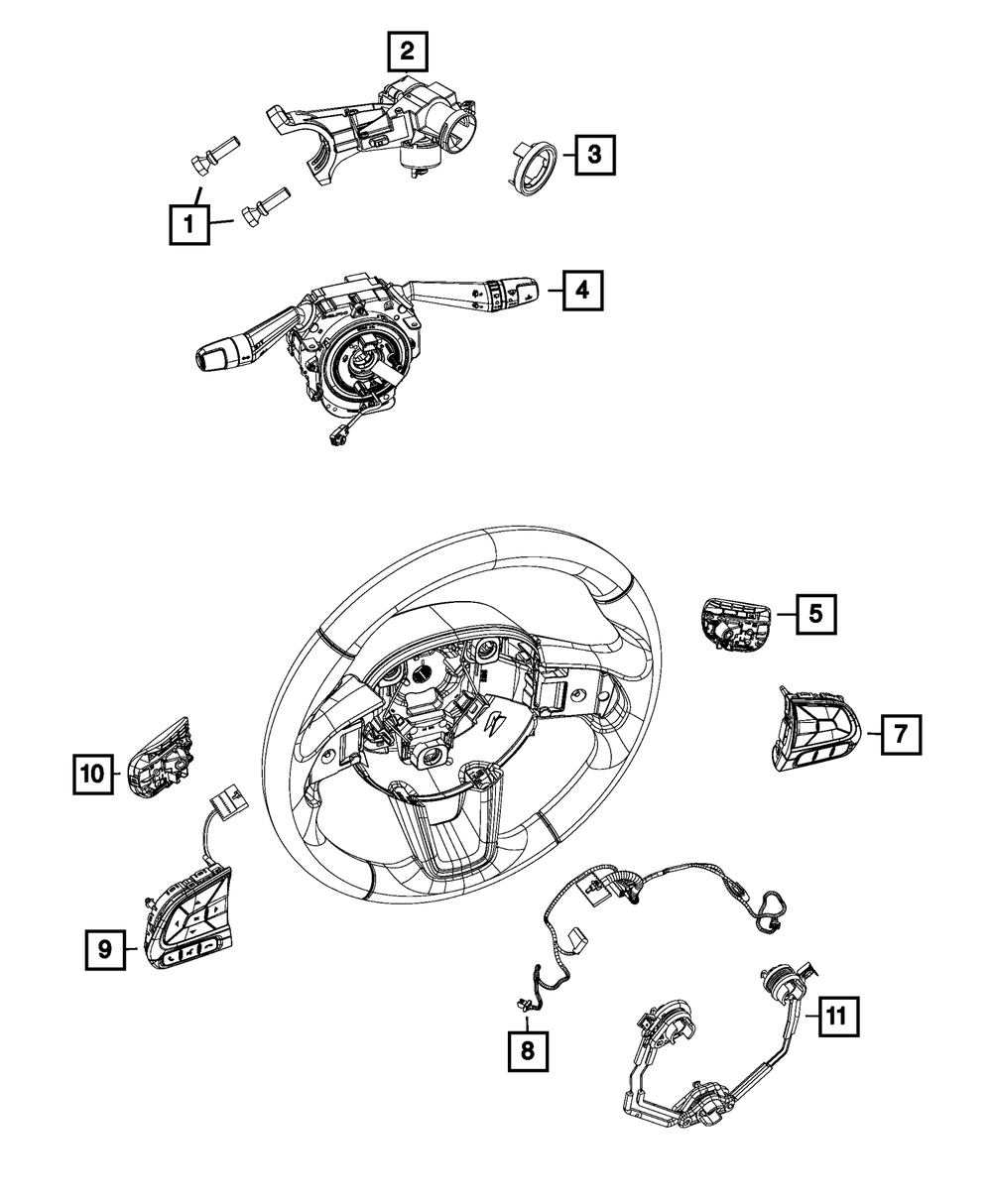 2

3

1

4

5

7

10

9

8

11