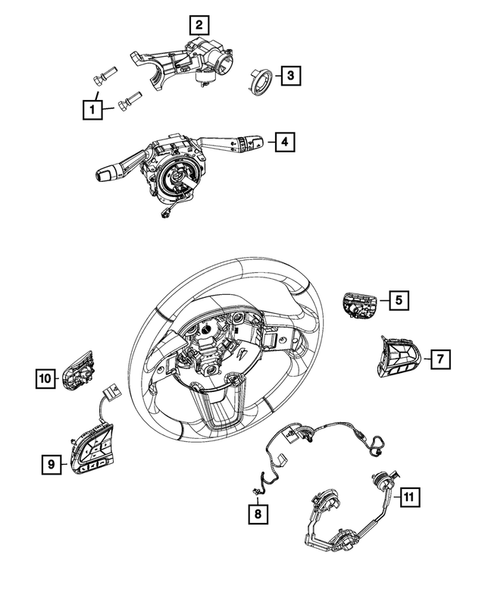 2
3
1
4
5
7
10
9
8
11