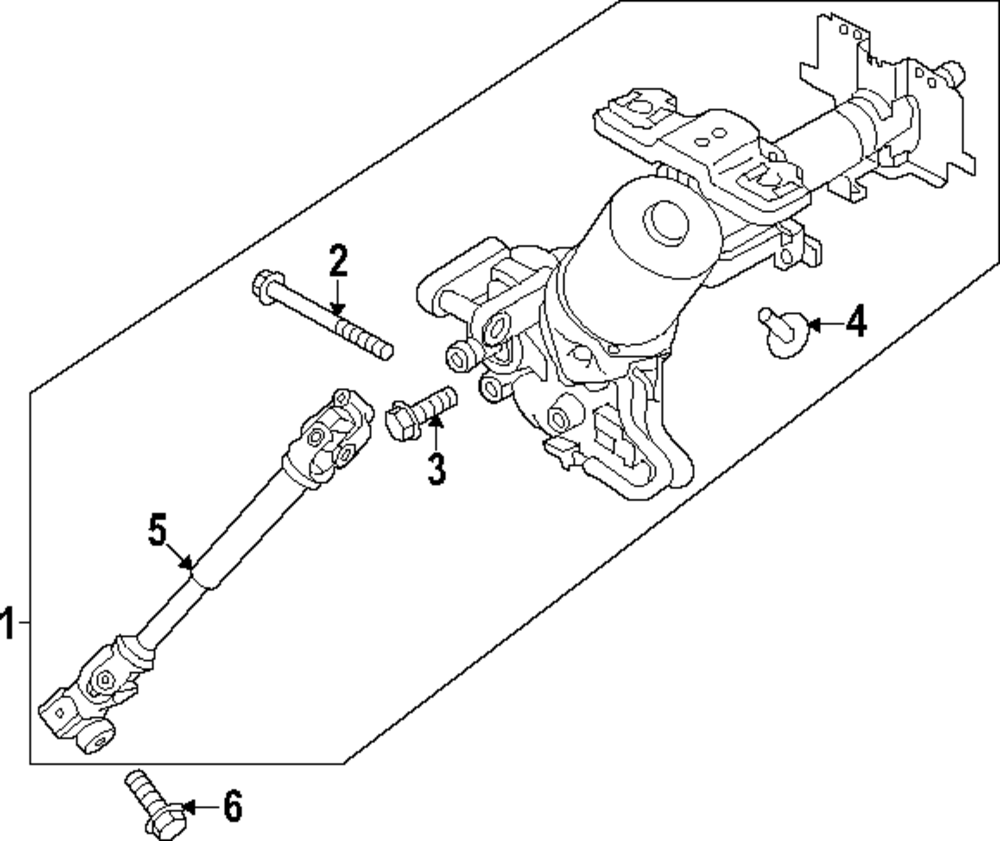 2
4
3
5
1
6