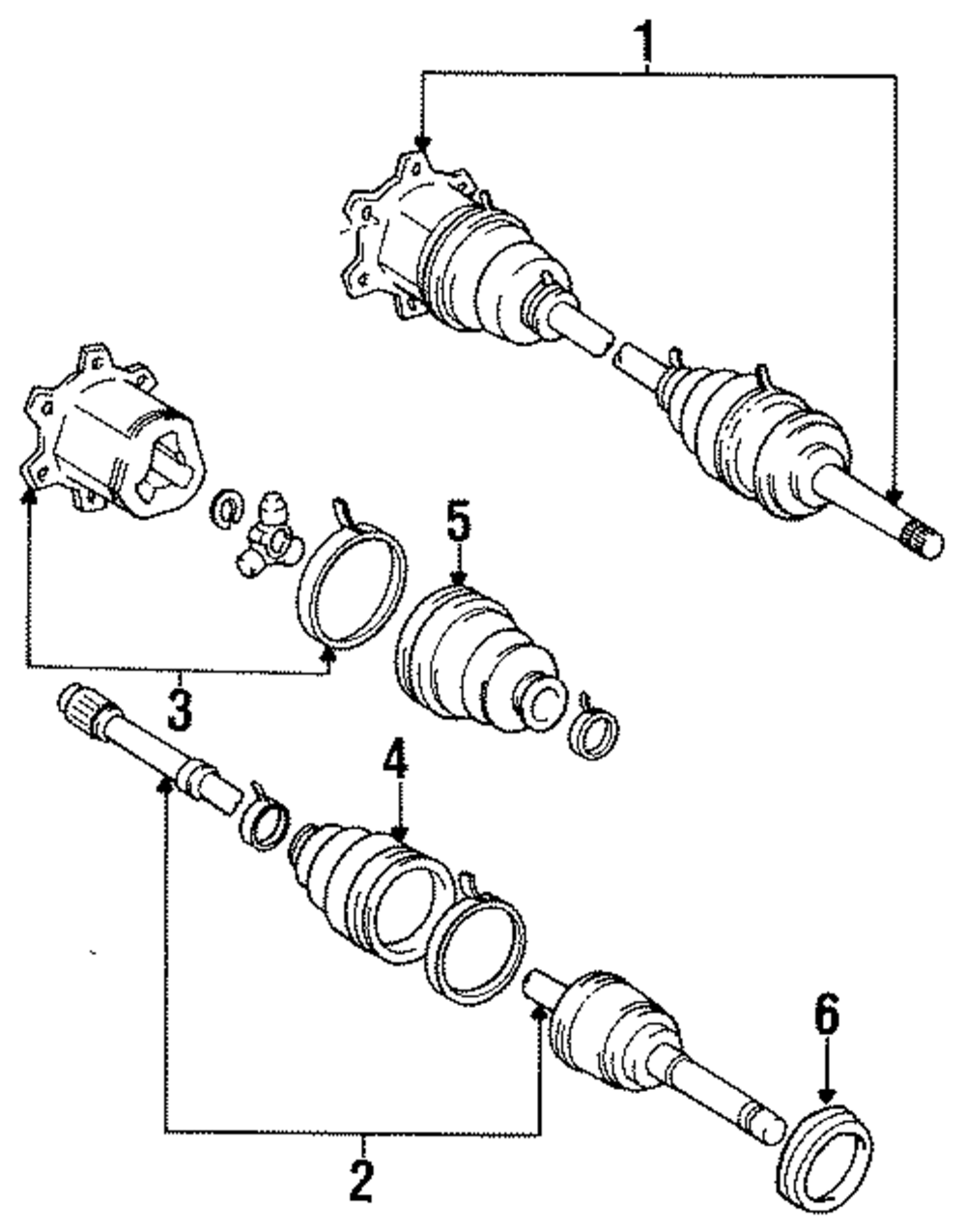 1
5
3
4
6
2