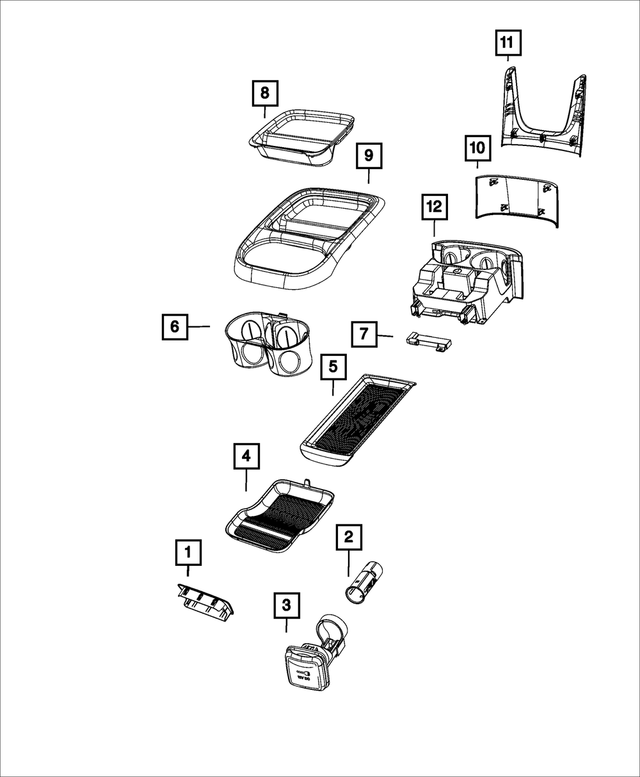 11

8

10

9

12

6

7

5

4

2

1

3