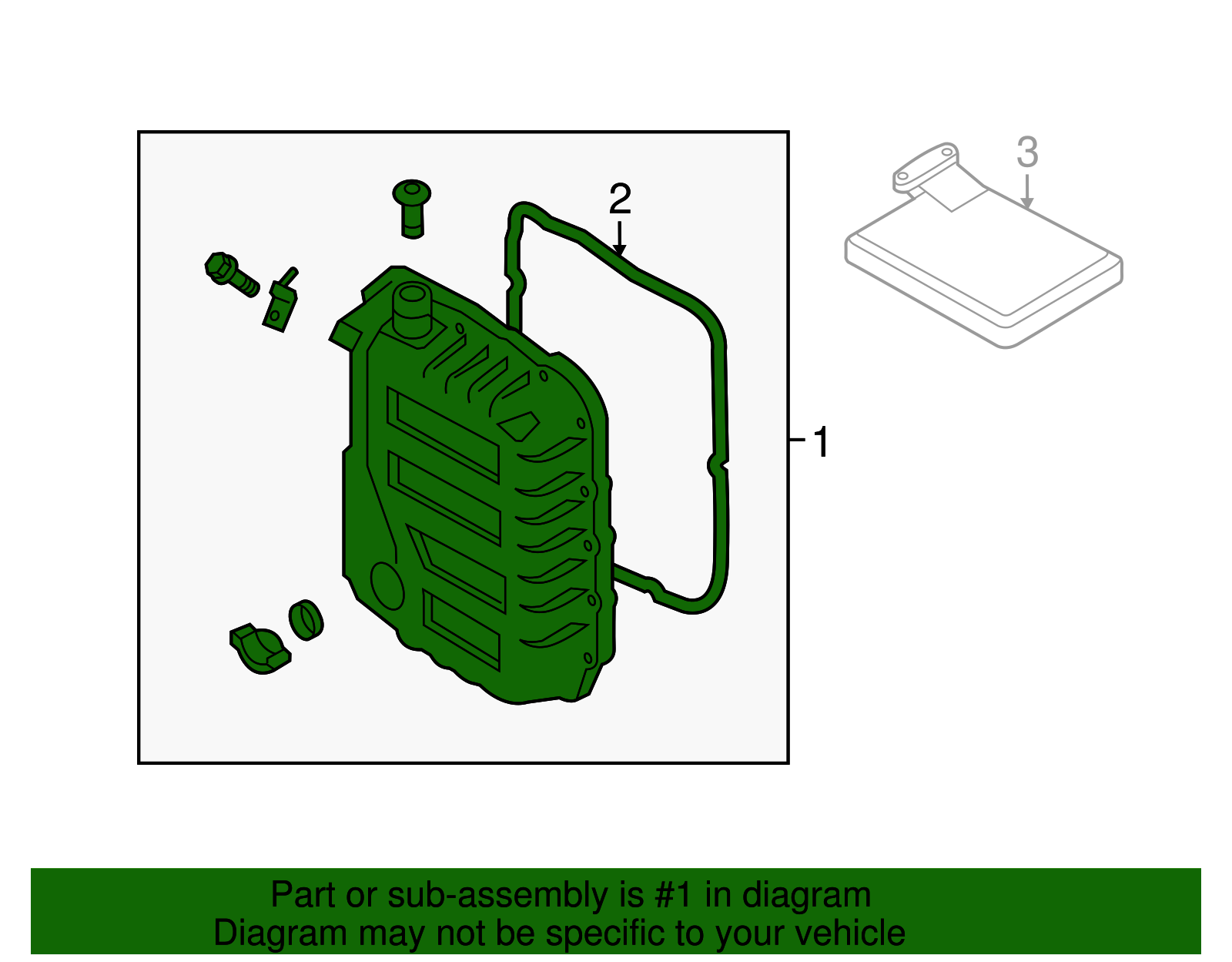 2

3

1

Part or sub-assembly is #1 in diagram
Diagram may not be specific to your vehicle