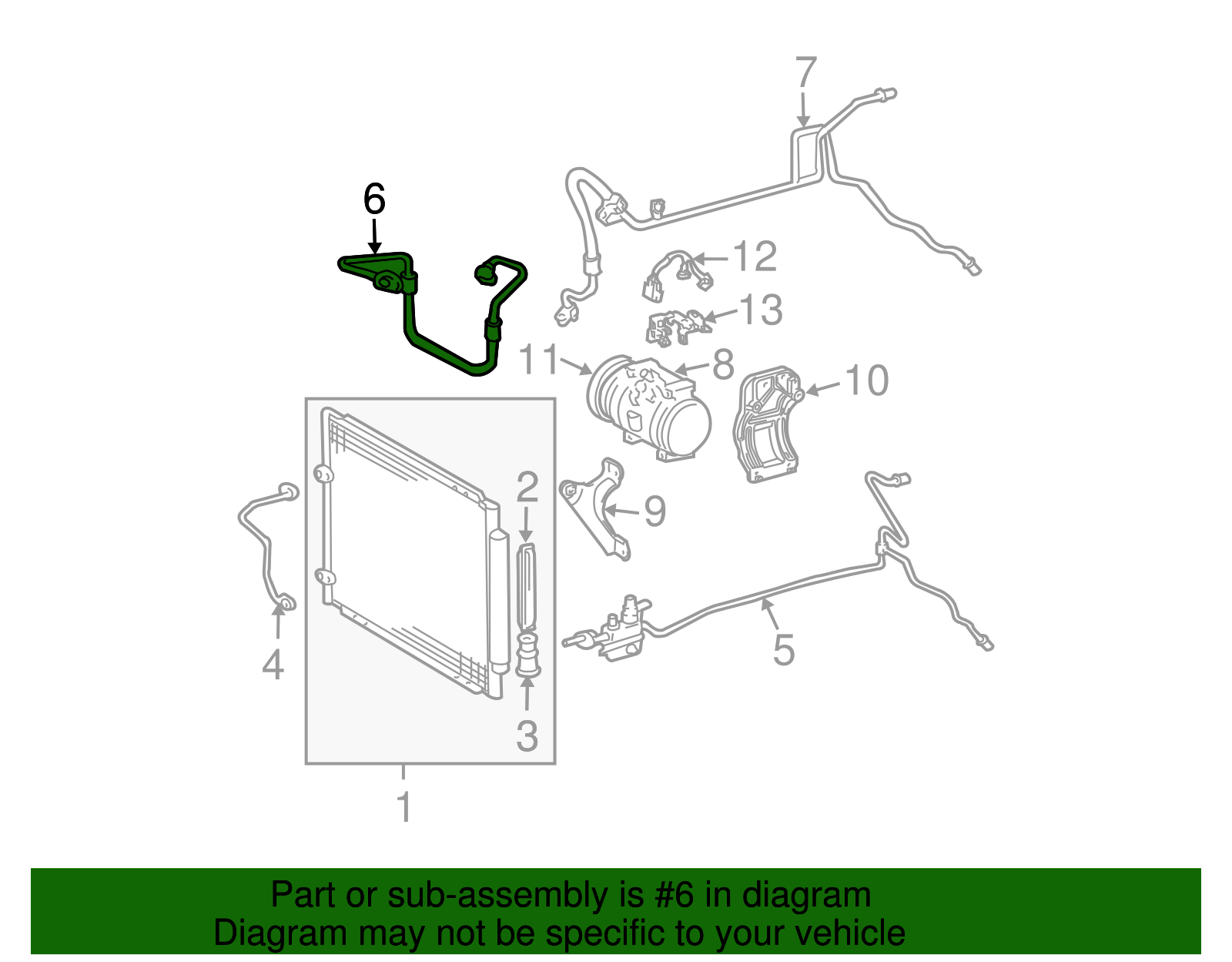 7

6

12

13

11

8

10

2

9

4

5

3

1

Part or sub-assembly is #6 in diagram
Diagram may not be specific to your vehicle