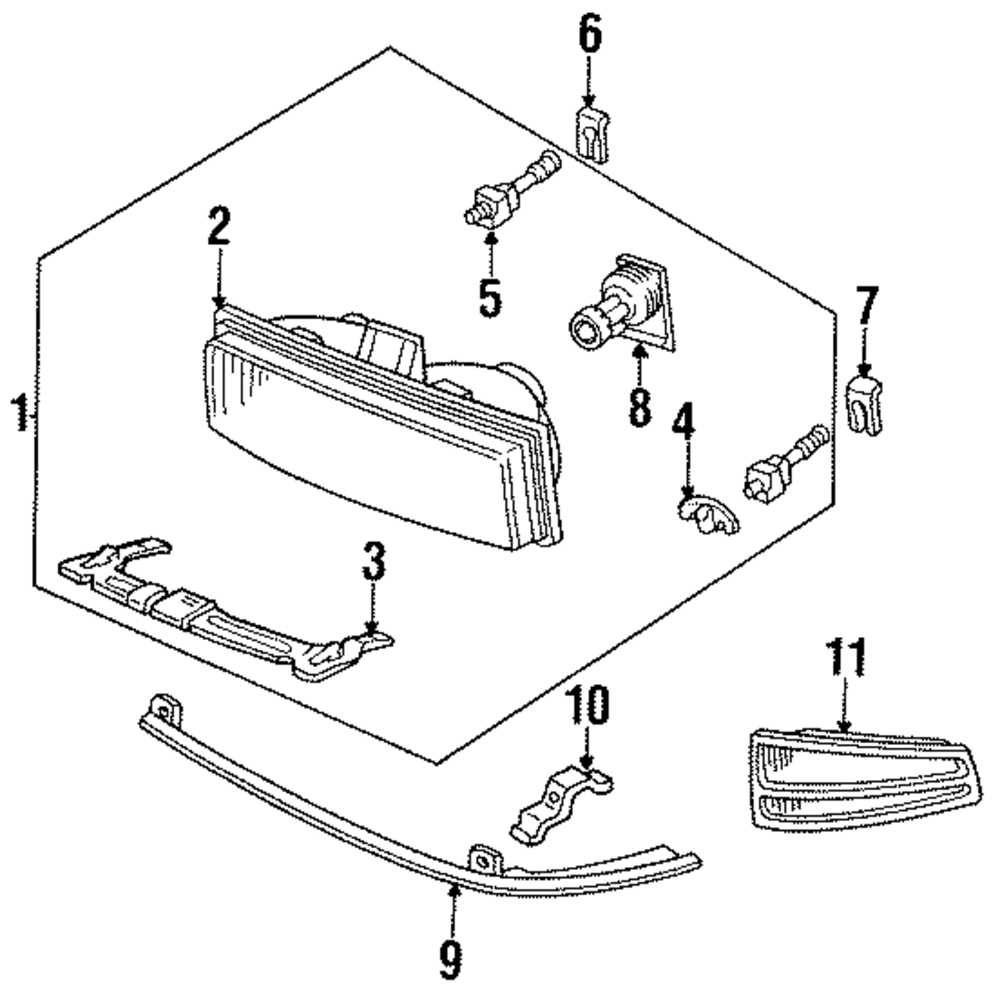 6
2
5
7
1
8
4
3
11
10
9