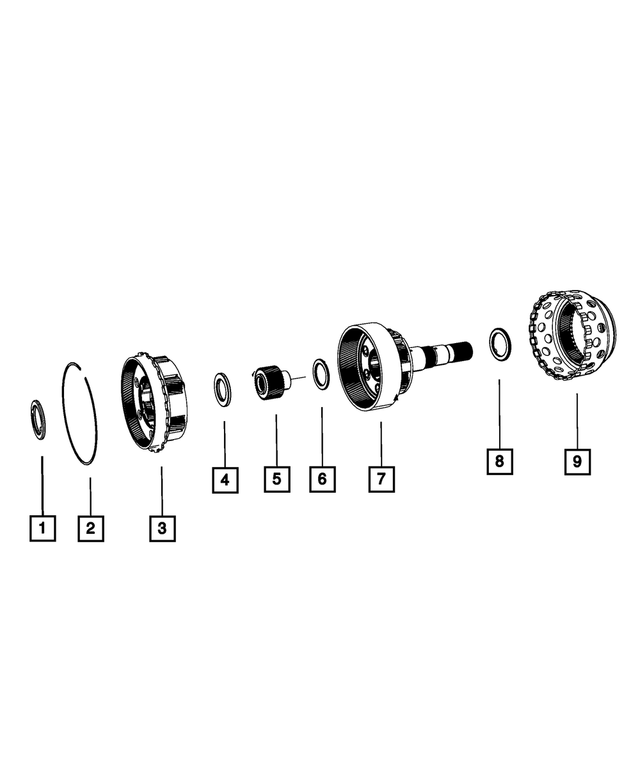 1
2
3
4
5
6
7
8
9