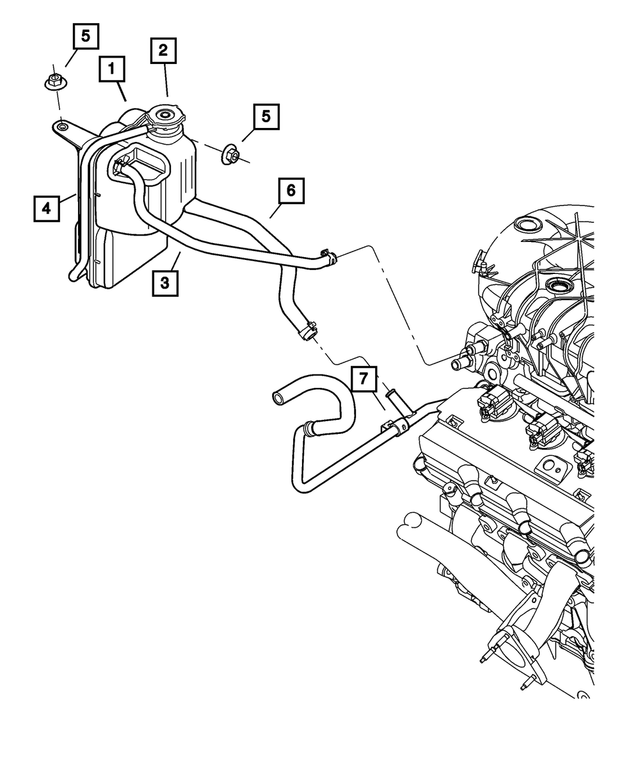 5
1
2
5
4
6
3
7