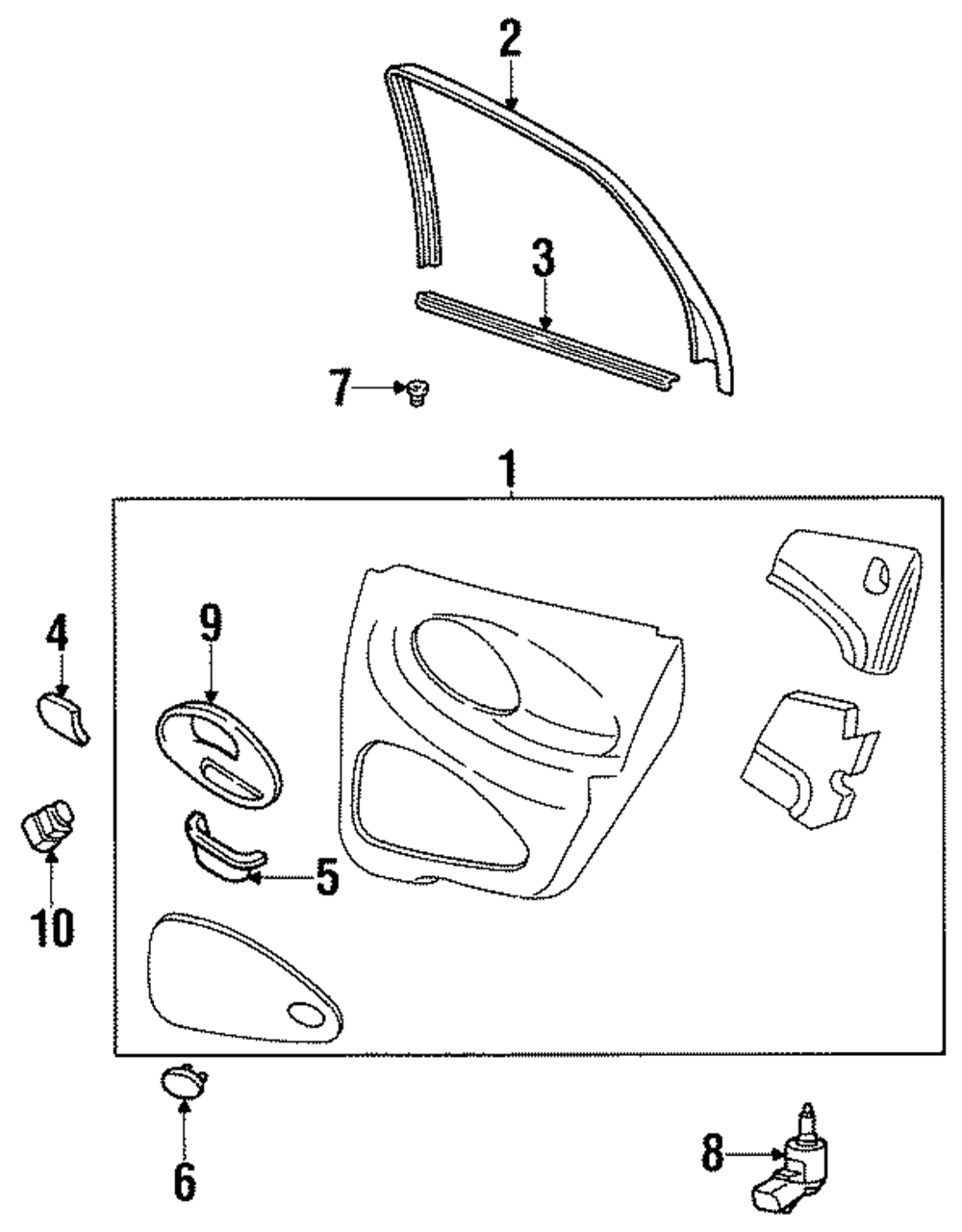 2
3
7
1
4
9
5
10
6
8