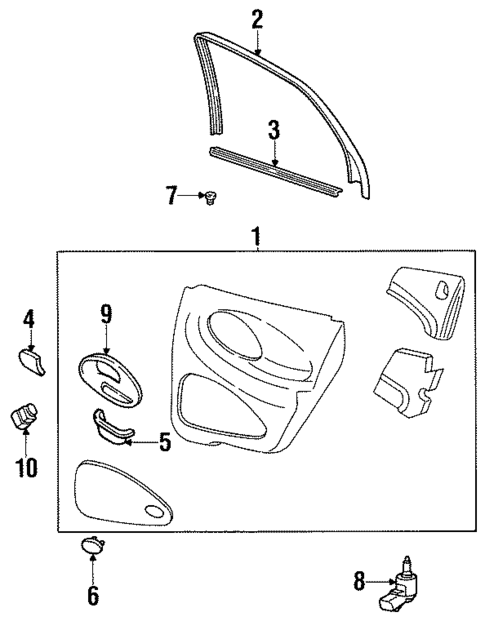 2
3
7
1
4
9
10
5
6
8