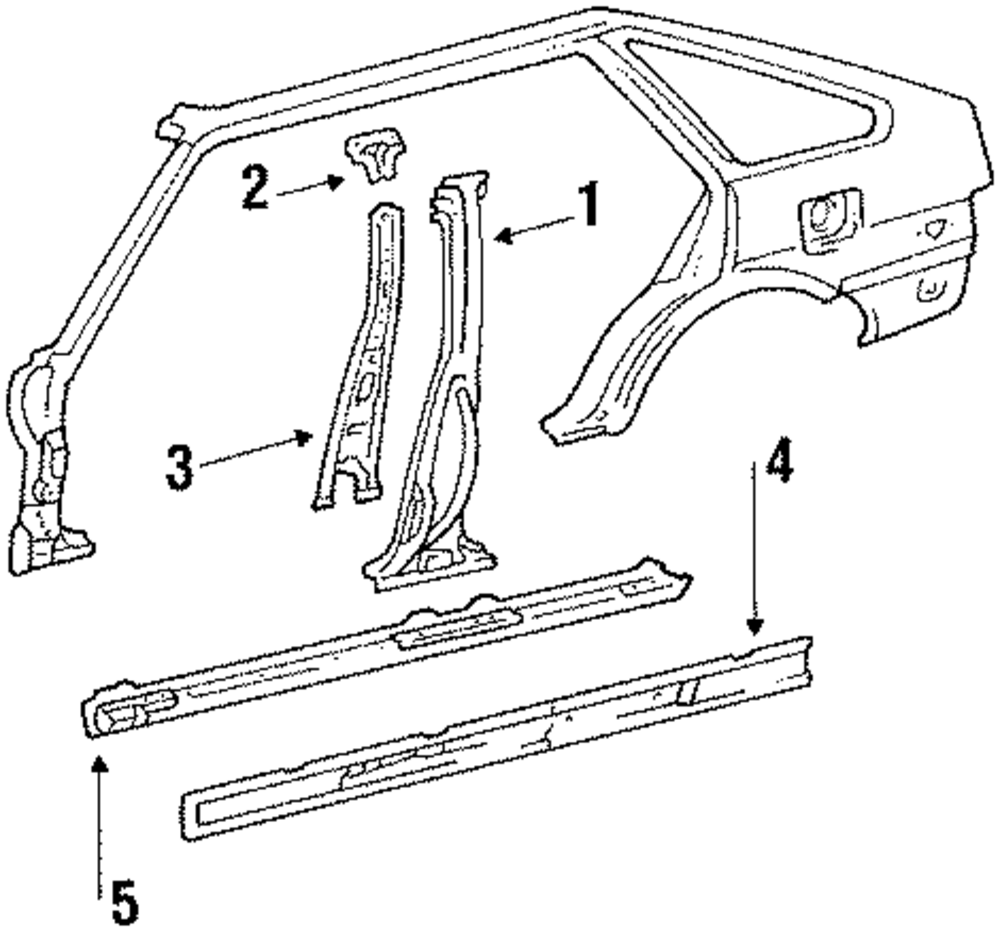 2
1
3
4
5