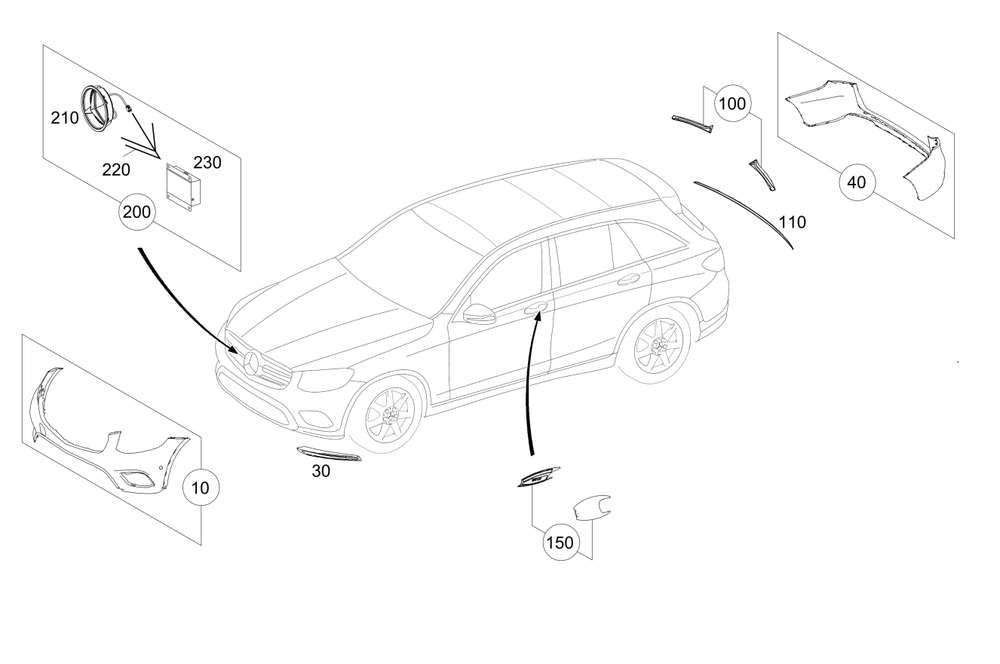 210
220
230
200
100
40
110
10
30
150