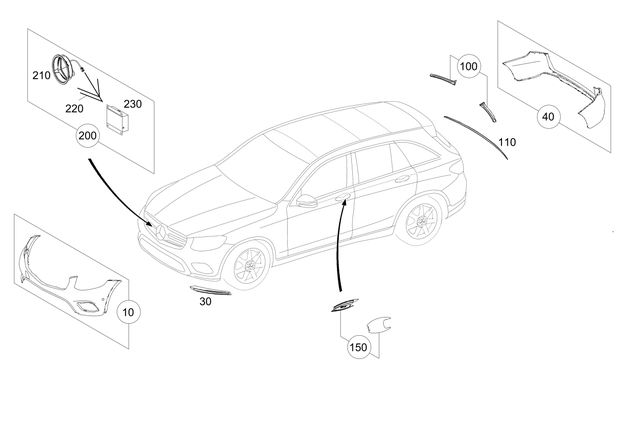 210
220
230
200
100
40
110
10
30
150