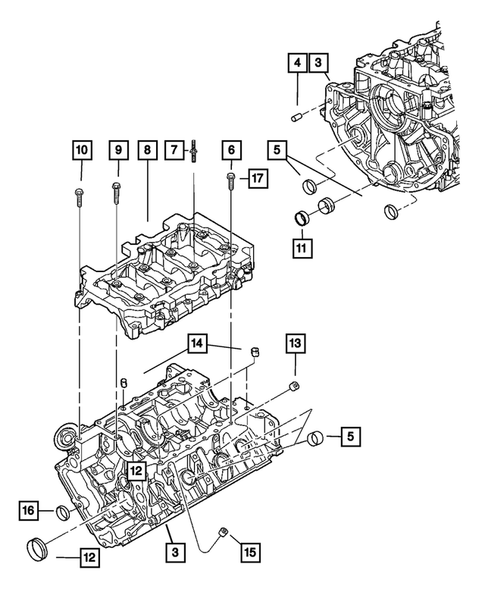 4
3
10
9
8
7
6
17
5
11
14
13
5
12
16
12
3
15