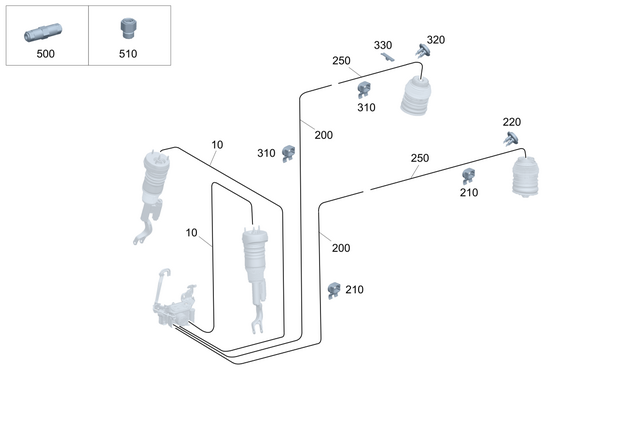 500
510
330
320
250
310
200
220
10
310
250
210
10
200
210