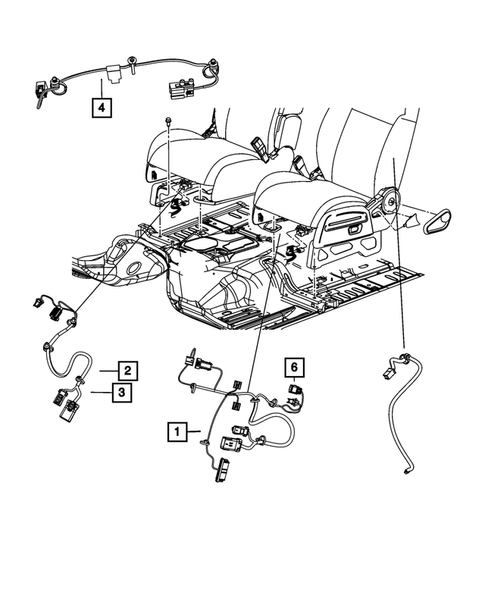 4
2
3
6
1