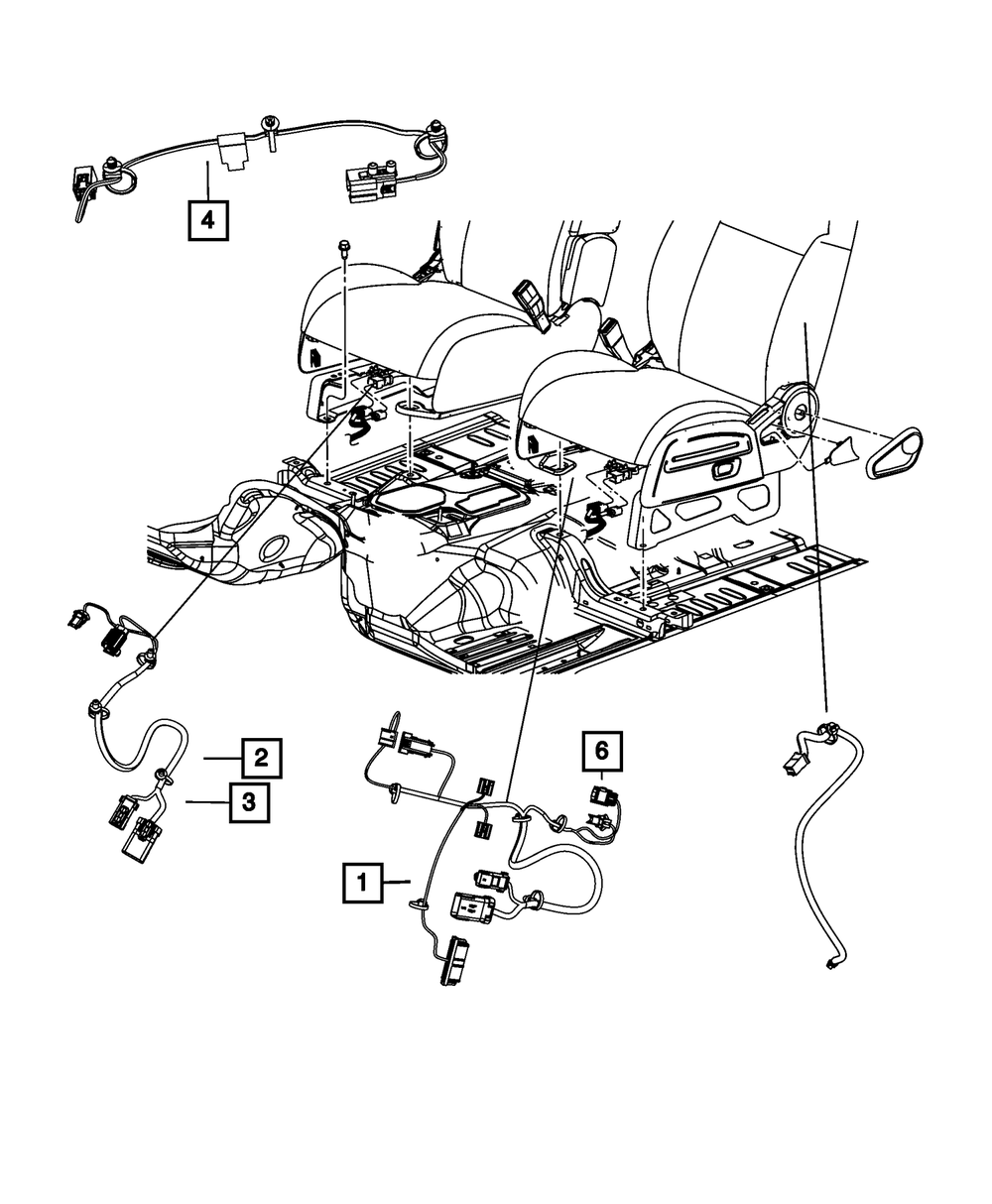 4
2
3
6
1